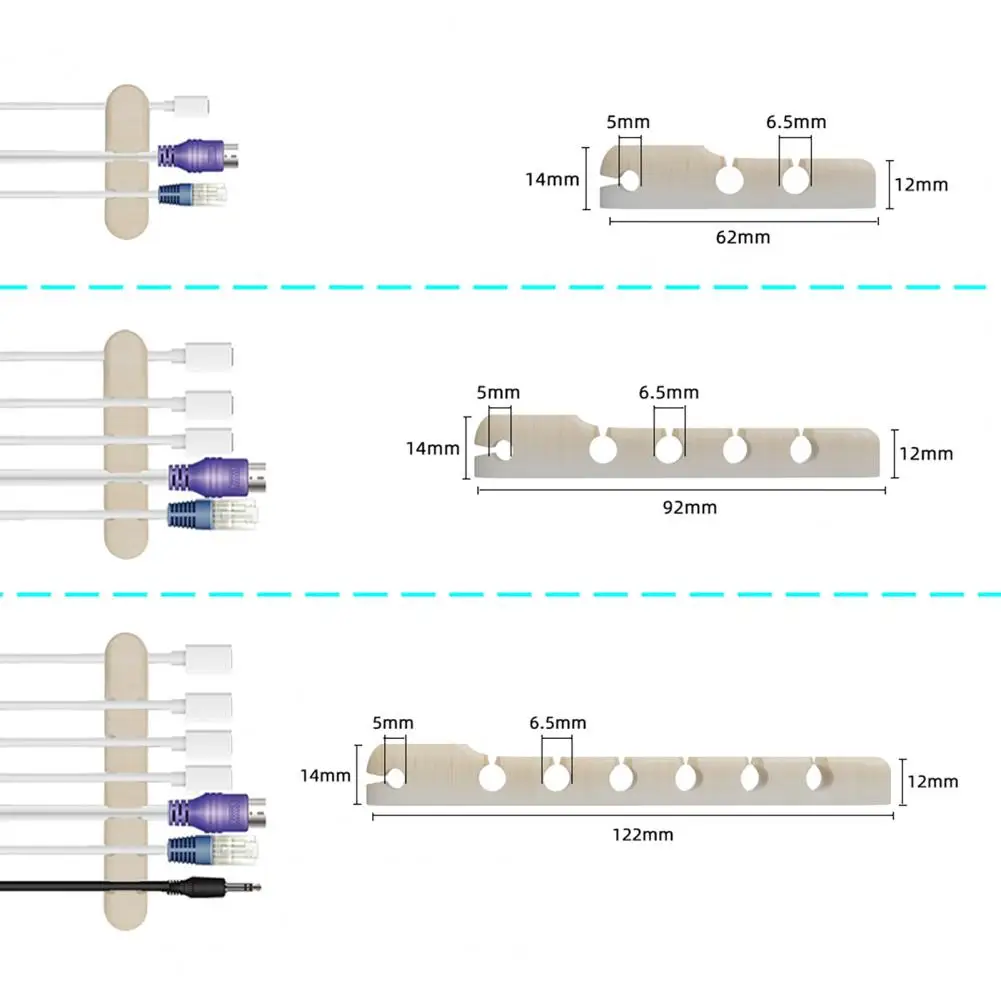 5mm
6.5mm
14mm
12mm
62mm

5mm
6.5mm
14mm
12mm
92mm

5mm
6.5mm
14mm
12mm
122mm