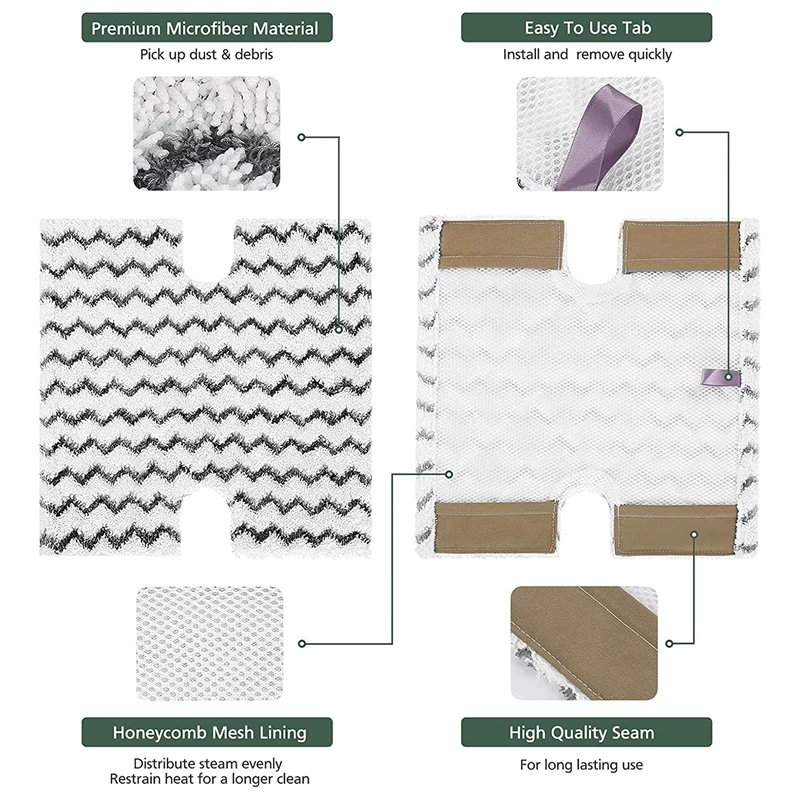 Premium Microfiber Material
Pick up dust & debris

Easy To Use Tab
Install and remove quickly

Honeycomb Mesh Lining
Distribute steam evenly
Restrain heat for a longer clean

High Quality Seam
For long lasting use