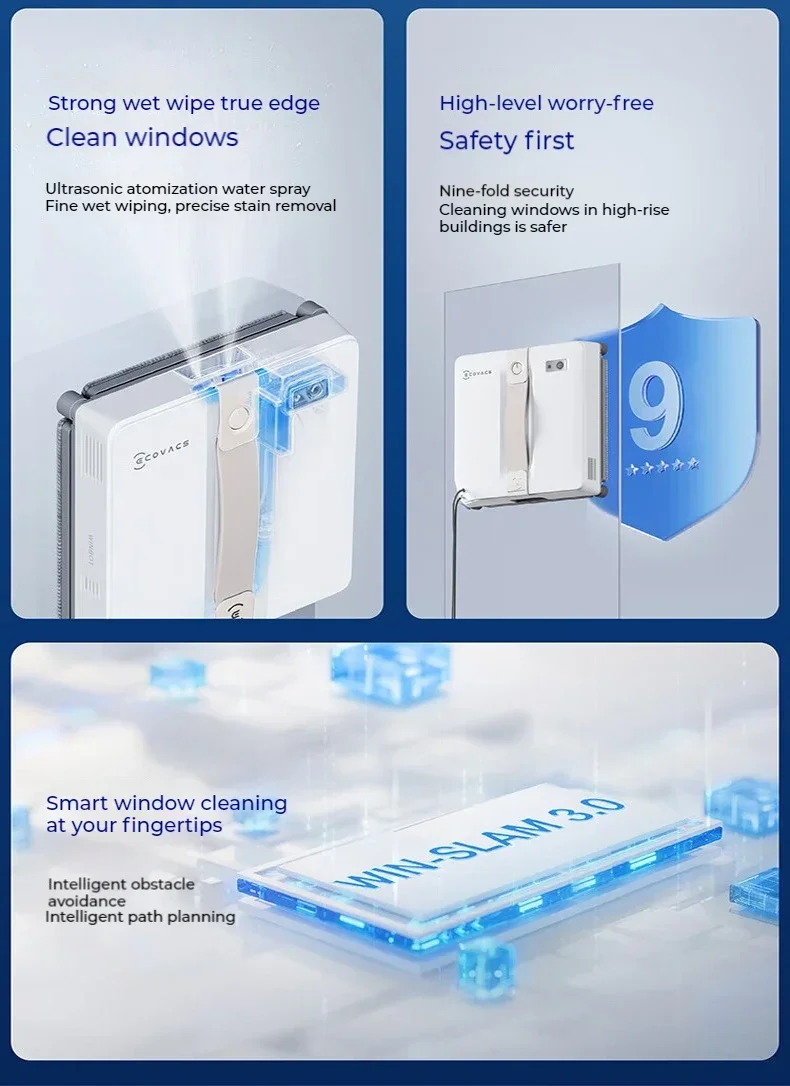 Strong wet wipe true edge
Clean windows

Ultrasonic atomization water spray
Fine wet wiping, precise stain removal

ECOVACS

High-level worry-free
Safety first

Nine-fold security
Cleaning windows in high-rise buildings is safer

ECOVACS

9

Smart window cleaning at your fingertips

Intelligent obstacle avoidance
Intelligent path planning

WIN-SLAM 3.0