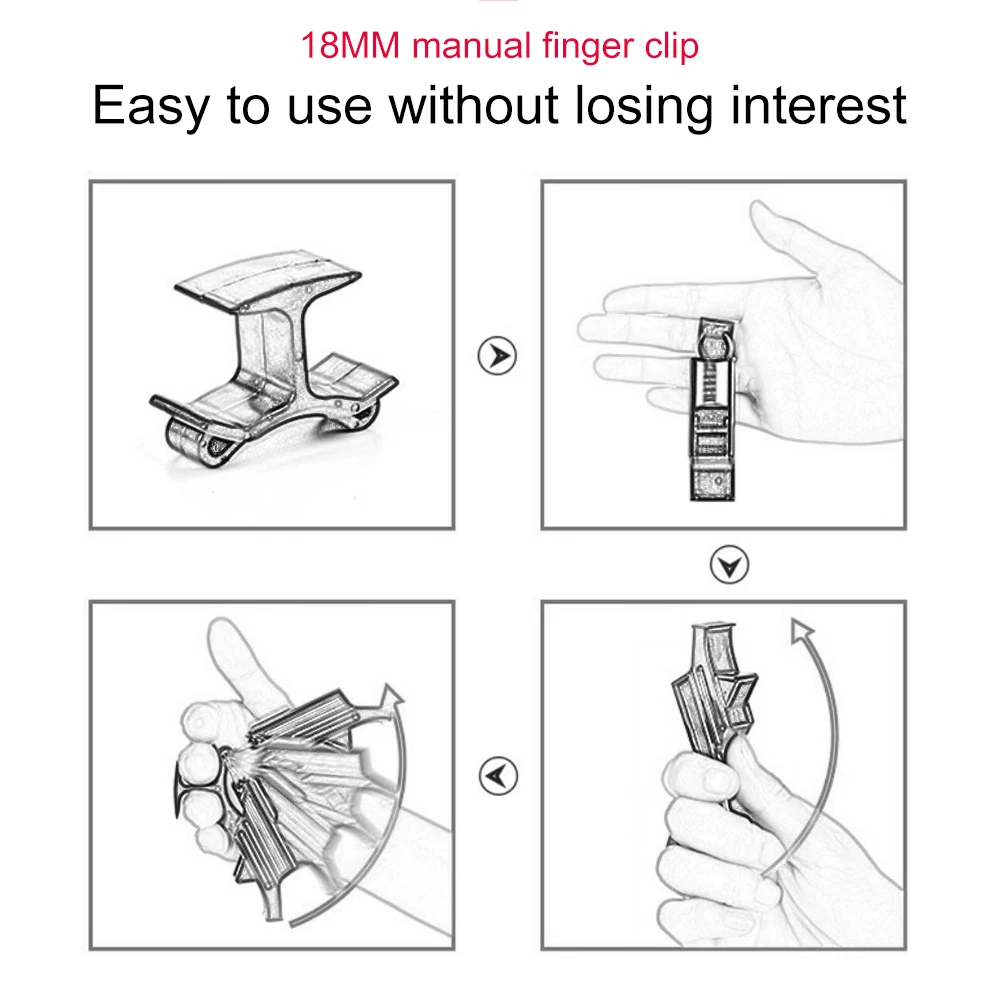 18MM manual finger clip

Easy to use without losing interest