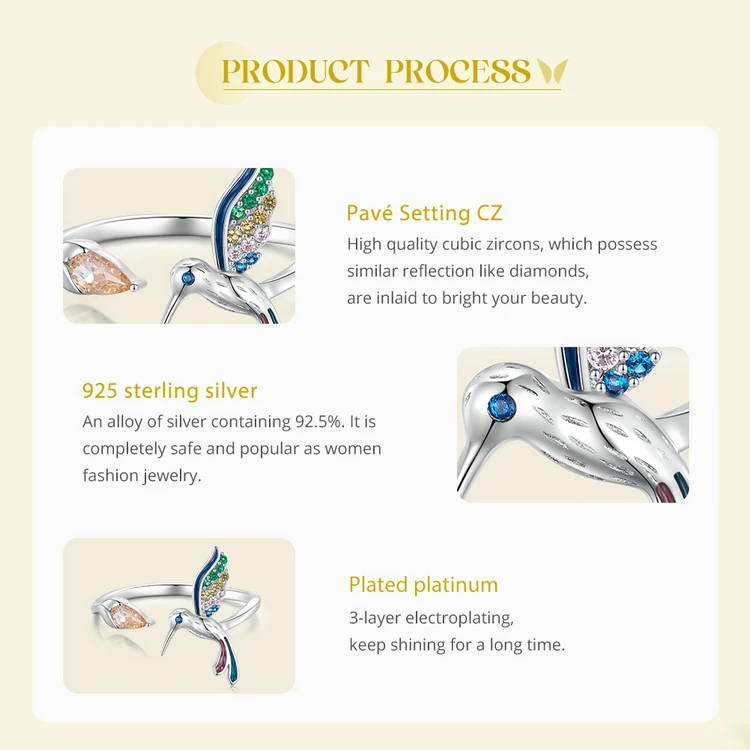 PRODUCT PROCESS

Pavé Setting CZ
High quality cubic zircons, which possess similar reflection like diamonds, are inlaid to bright your beauty.

925 sterling silver
An alloy of silver containing 92.5%. It is completely safe and popular as women fashion jewelry.

Plated platinum
3-layer electroplating, keep shining for a long time.