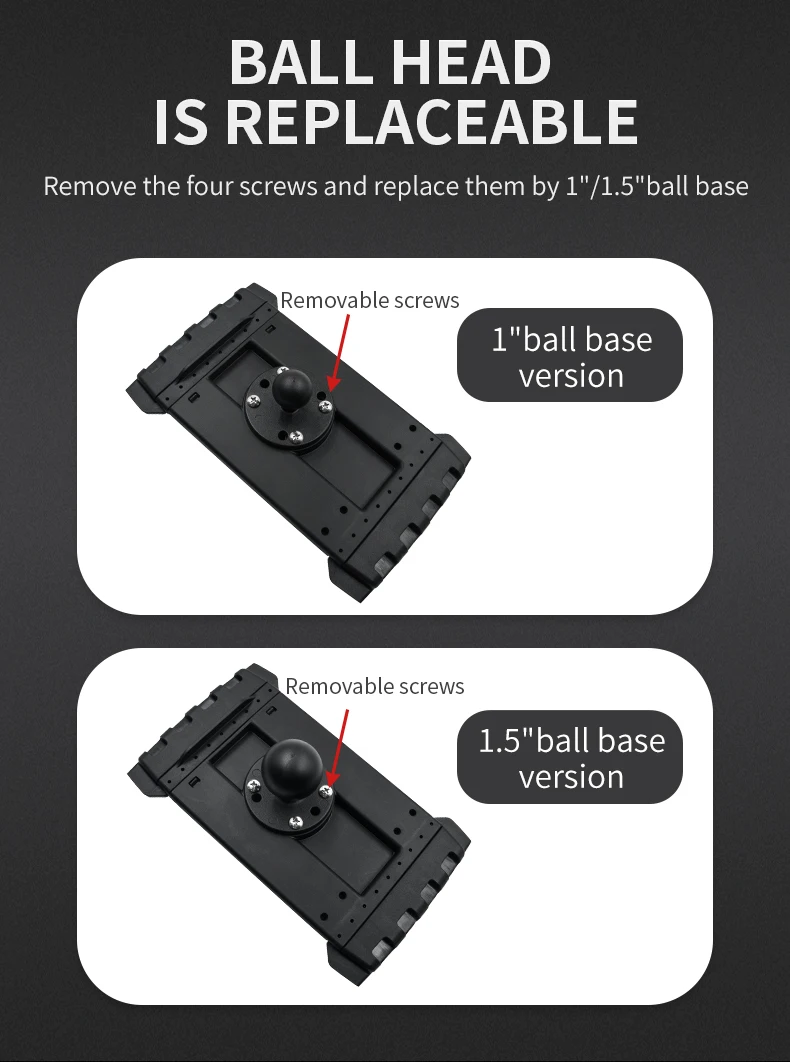 BALL HEAD
IS REPLACEABLE

Remove the four screws and replace them by 1"/1.5"ball base

Removable screws

1"ball base version

Removable screws

1.5"ball base version