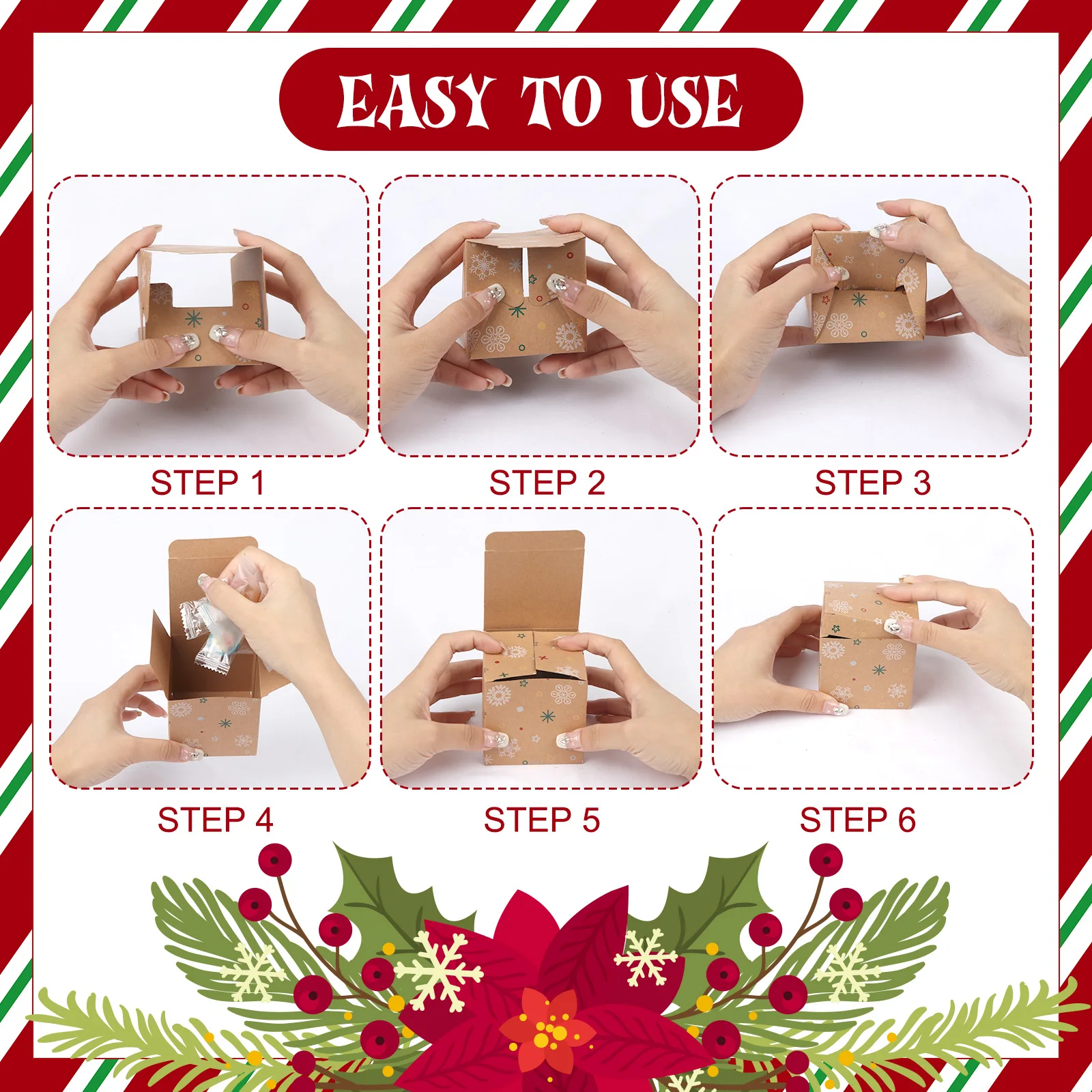 EASY TO USE

STEP 1

STEP 2

STEP 3

STEP 4

STEP 5

STEP 6