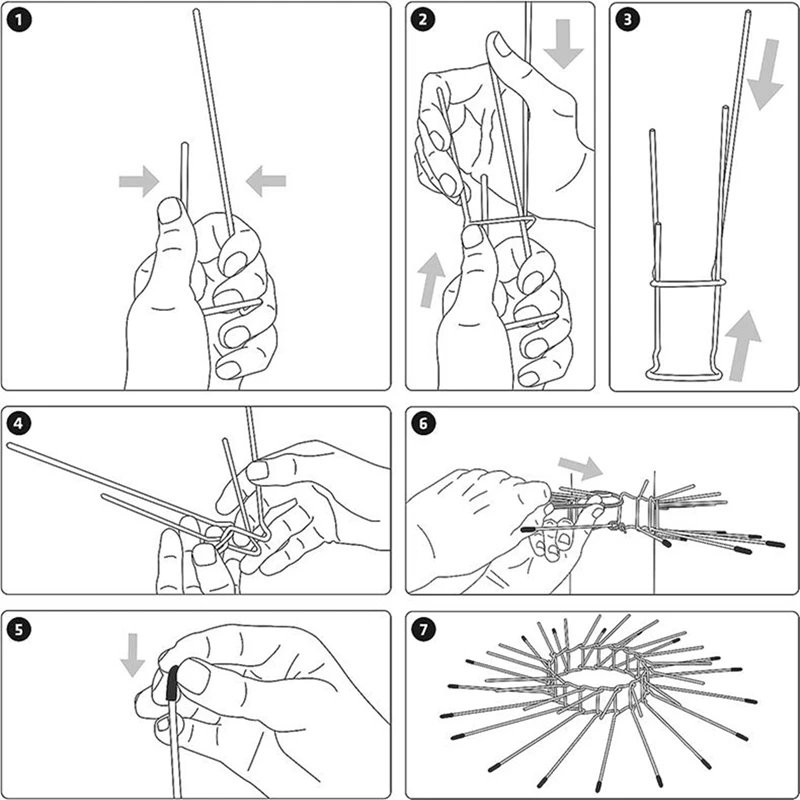 1

2

3

4

6

5

7