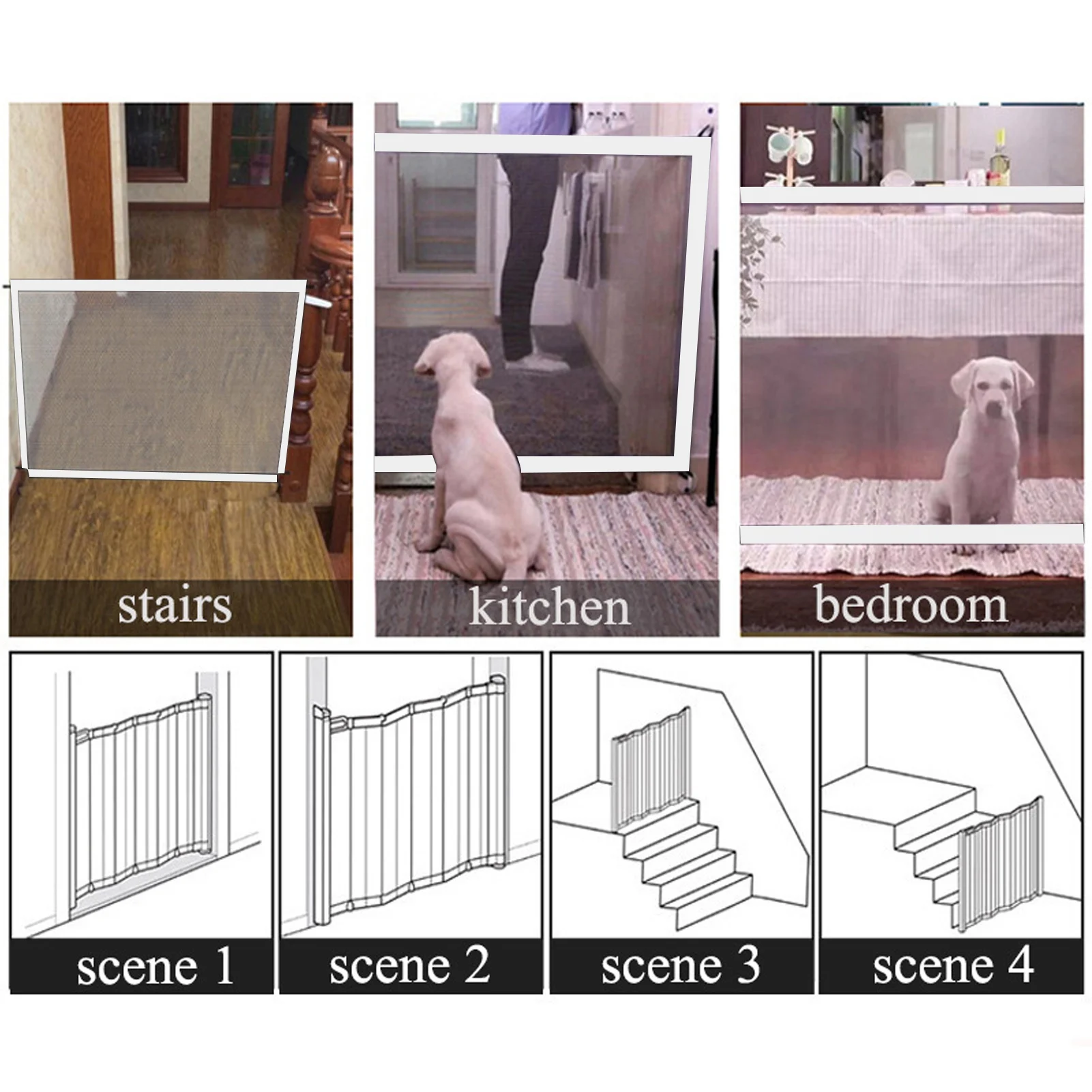 stairs

kitchen

bedroom

scene 1

scene 2

scene 3

scene 4