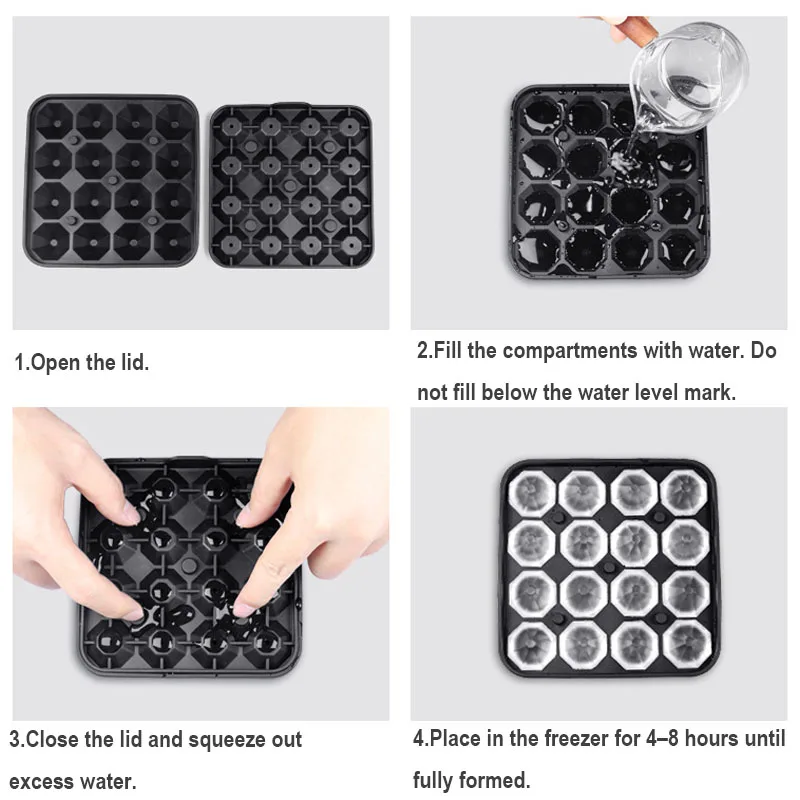 1.Open the lid.

2.Fill the compartments with water. Do not fill below the water level mark.

3.Close the lid and squeeze out excess water.

4.Place in the freezer for 4–8 hours until fully formed.