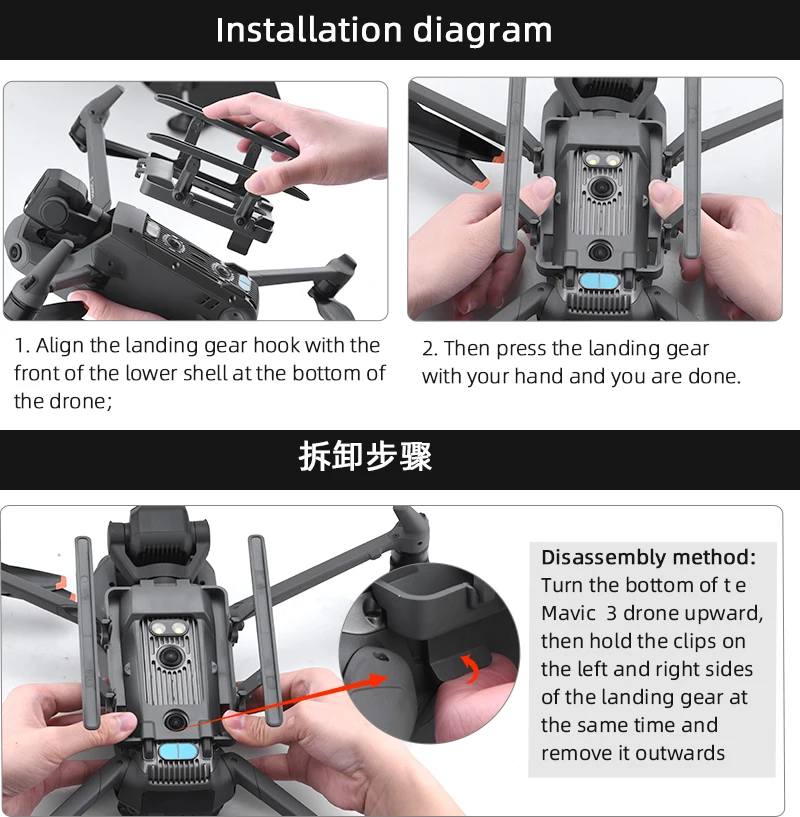 Installation diagram

1. Align the landing gear hook with the front of the lower shell at the bottom of the drone;

2. Then press the landing gear with your hand and you are done.

拆卸步骤

Disassembly method:
Turn the bottom of t e Mavic 3 drone upward, then hold the clips on the left and right sides of the landing gear at the same time and remove it outwards