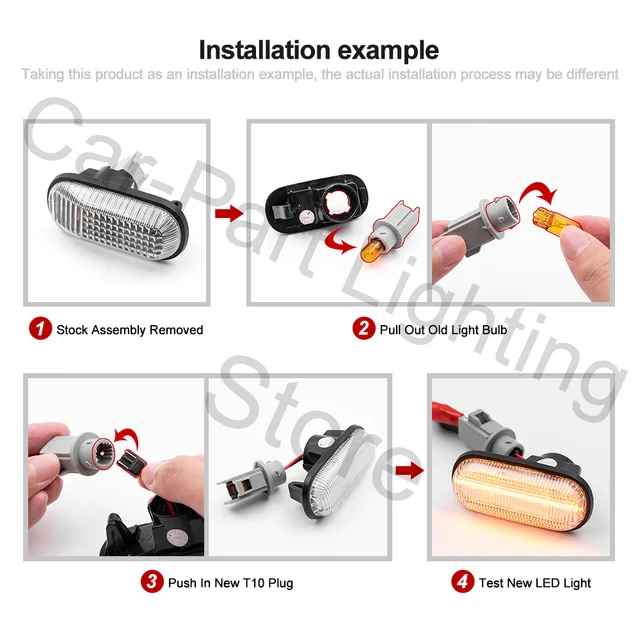 Installation example

Taking this product as an installation example, the actual installation process may be different

Car-Part Lighting Store

1 Stock Assembly Removed

2 Pull Out Old Light Bulb

3 Push In New T10 Plug

4 Test New LED Light