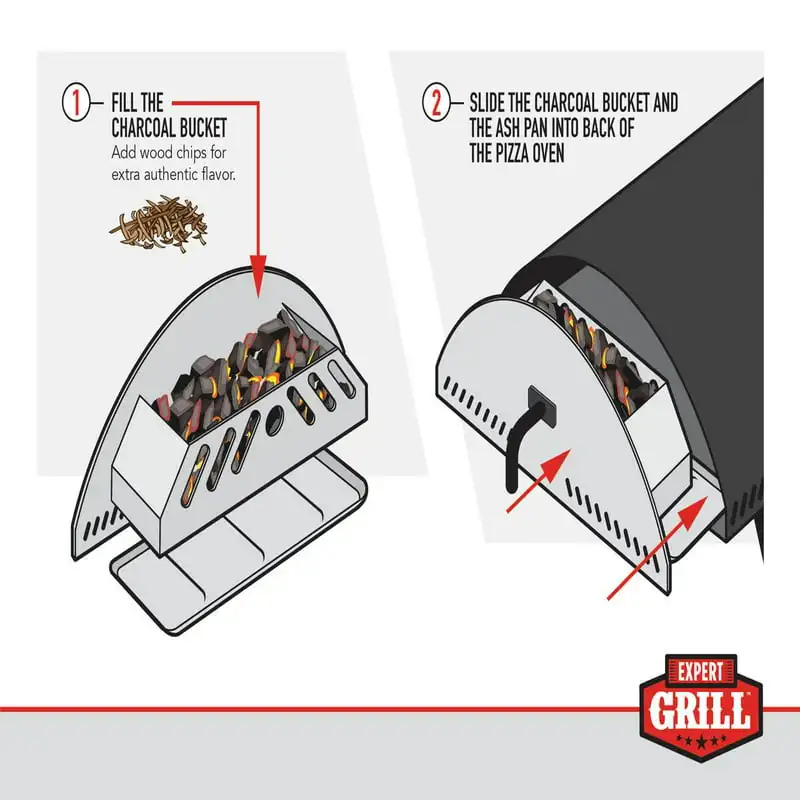 1 FILL THE CHARCOAL BUCKET
Add wood chips for extra authentic flavor.

2 SLIDE THE CHARCOAL BUCKET AND THE ASH PAN INTO BACK OF THE PIZZA OVEN

EXPERT GRILL