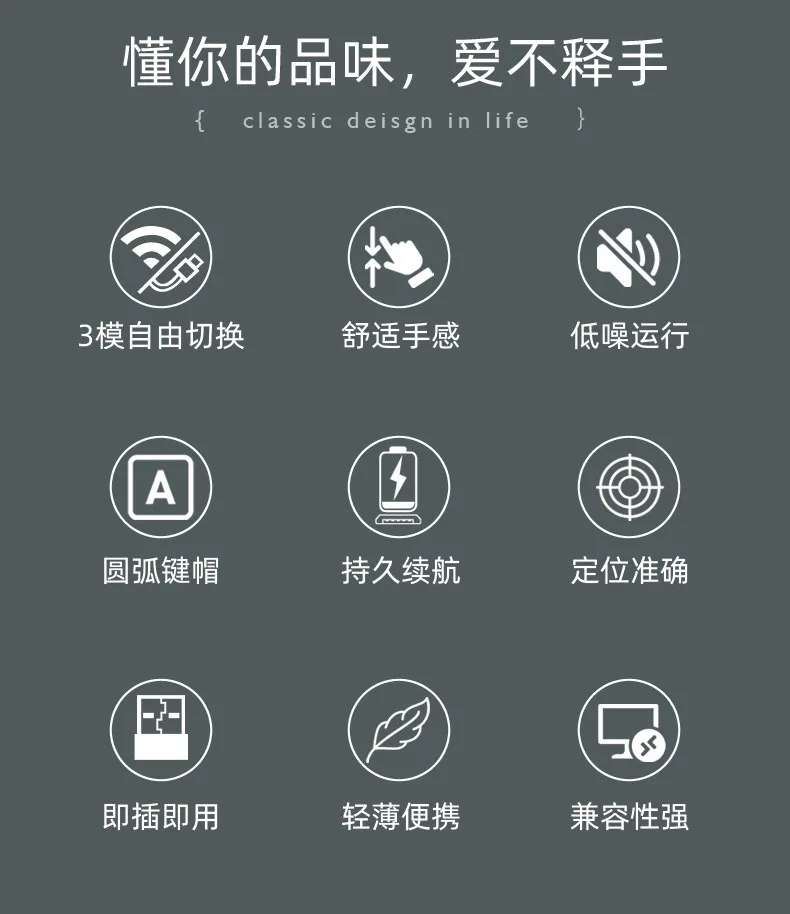 懂你的品味，爱不释手

{ classic deisgn in life }

3模自由切换

舒适手感

低噪运行

A

圆弧键帽

持久续航

定位准确

即插即用

轻薄便携

兼容性强