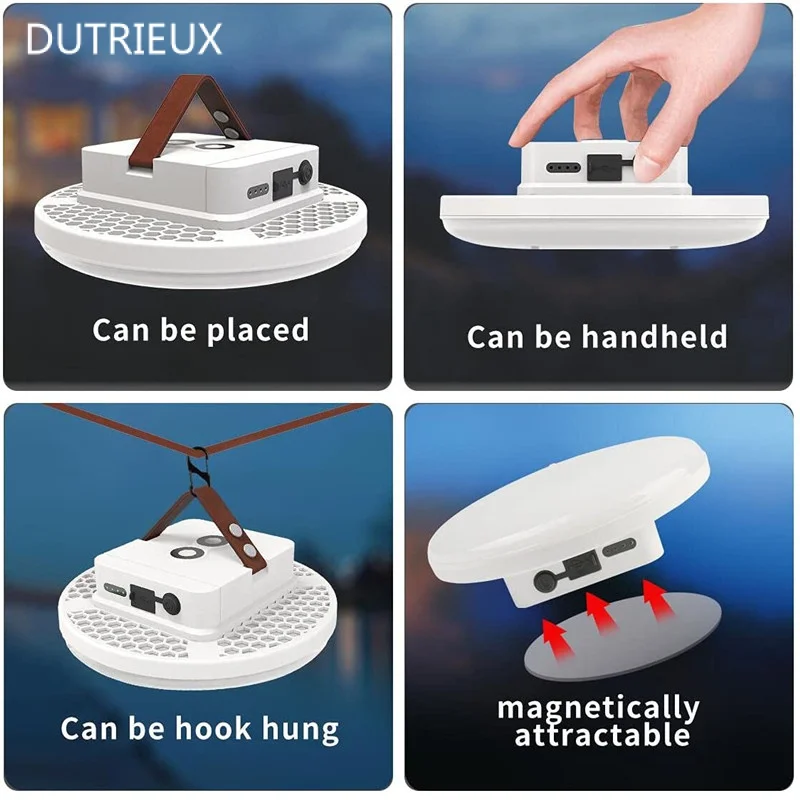 DUTRIEUX

Can be placed

Can be handheld

Can be hook hung

magnetically attractable