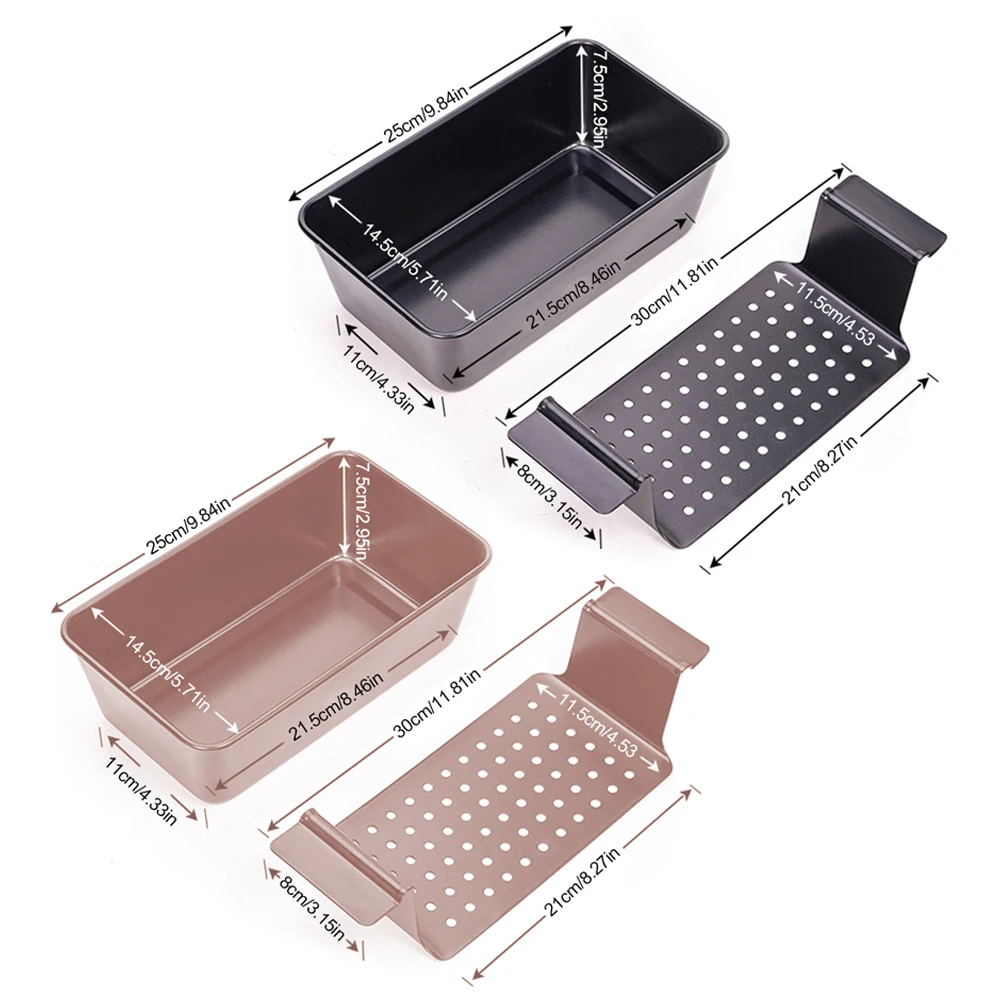 25cm/9.84in
7.5cm/2.95in
14.5cm/5.71in
21.5cm/8.46in
11cm/4.33in
30cm/11.81in
11.5cm/4.53
8cm/3.15in
21cm/8.27in

25cm/9.84in
7.5cm/2.95in
14.5cm/5.71in
21.5cm/8.46in
11cm/4.33in
30cm/11.81in
11.5cm/4.53
8cm/3.15in
21cm/8.27in