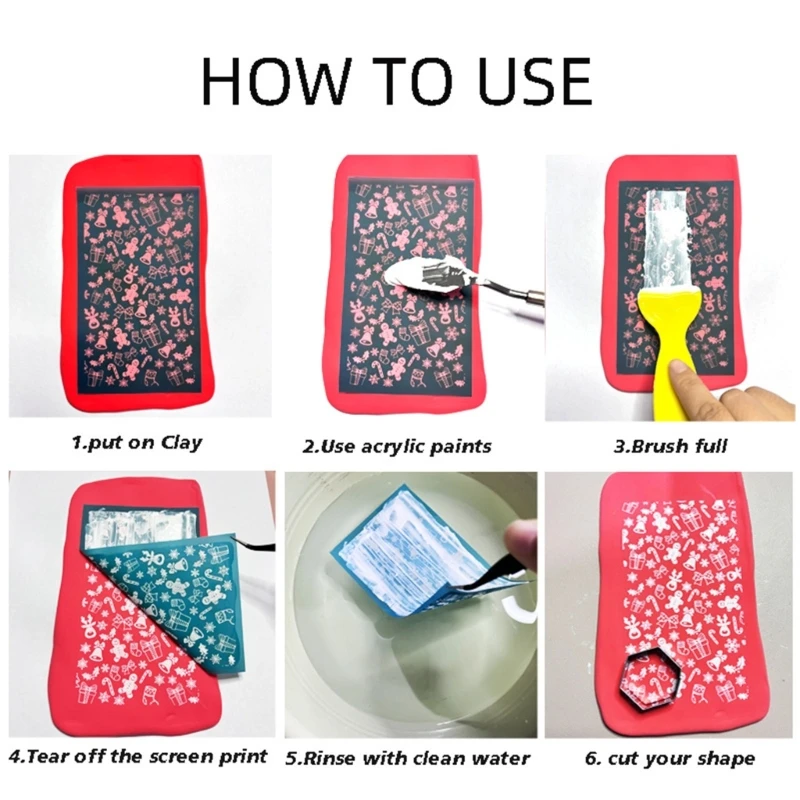 HOW TO USE

1.put on Clay

2.Use acrylic paints

3.Brush full

4.Tear off the screen print

5.Rinse with clean water

6. cut your shape