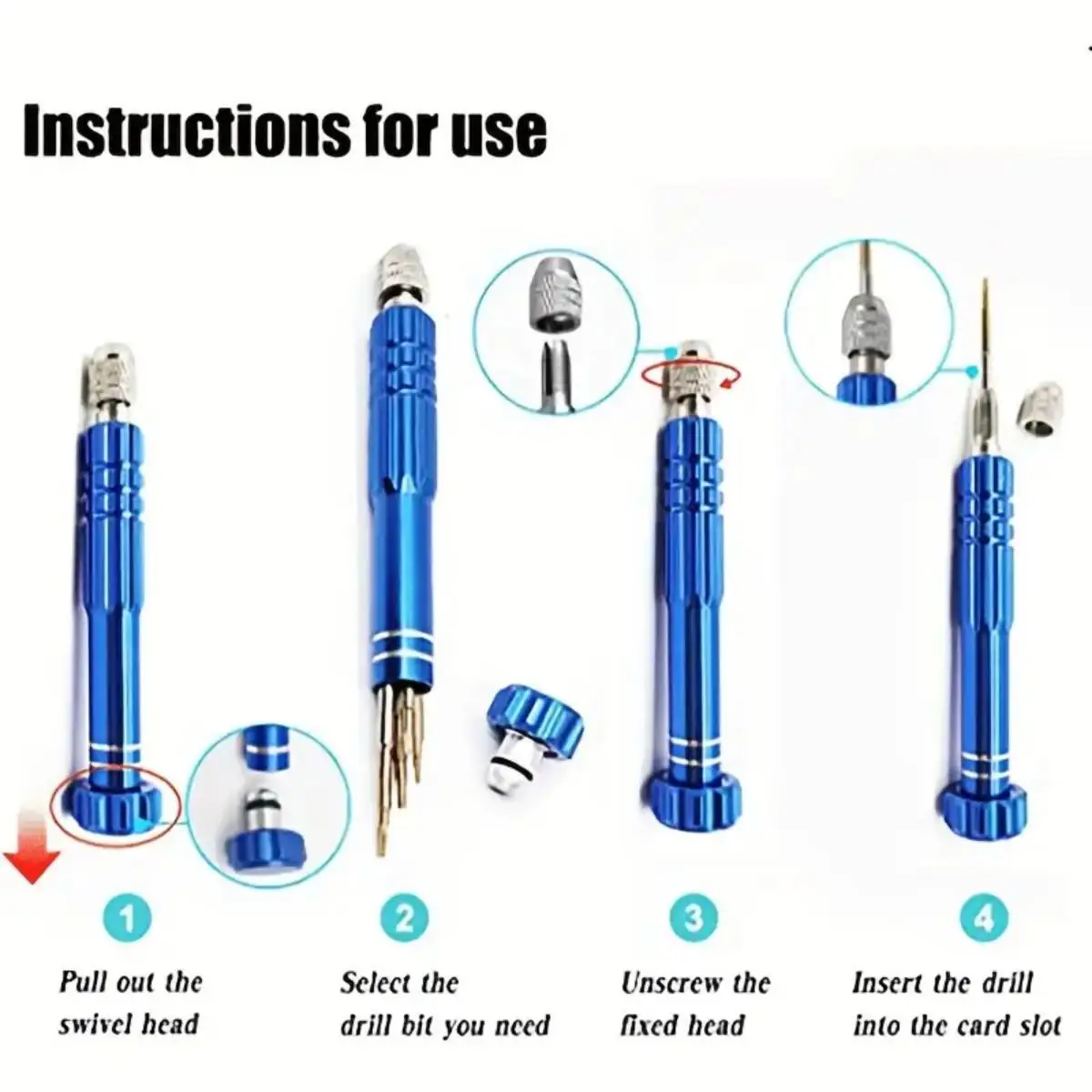 Instructions for use

1
Pull out the swivel head

2
Select the drill bit you need

3
Unscrew the fixed head

4
Insert the drill into the card slot