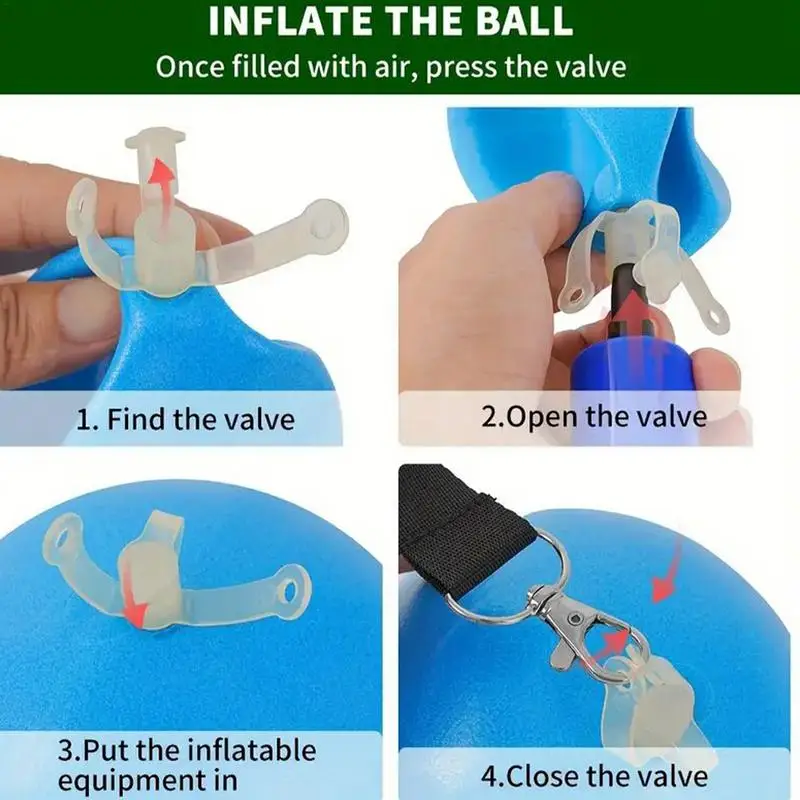 INFLATE THE BALL

Once filled with air, press the valve

1. Find the valve

2.Open the valve

3.Put the inflatable equipment in

4.Close the valve