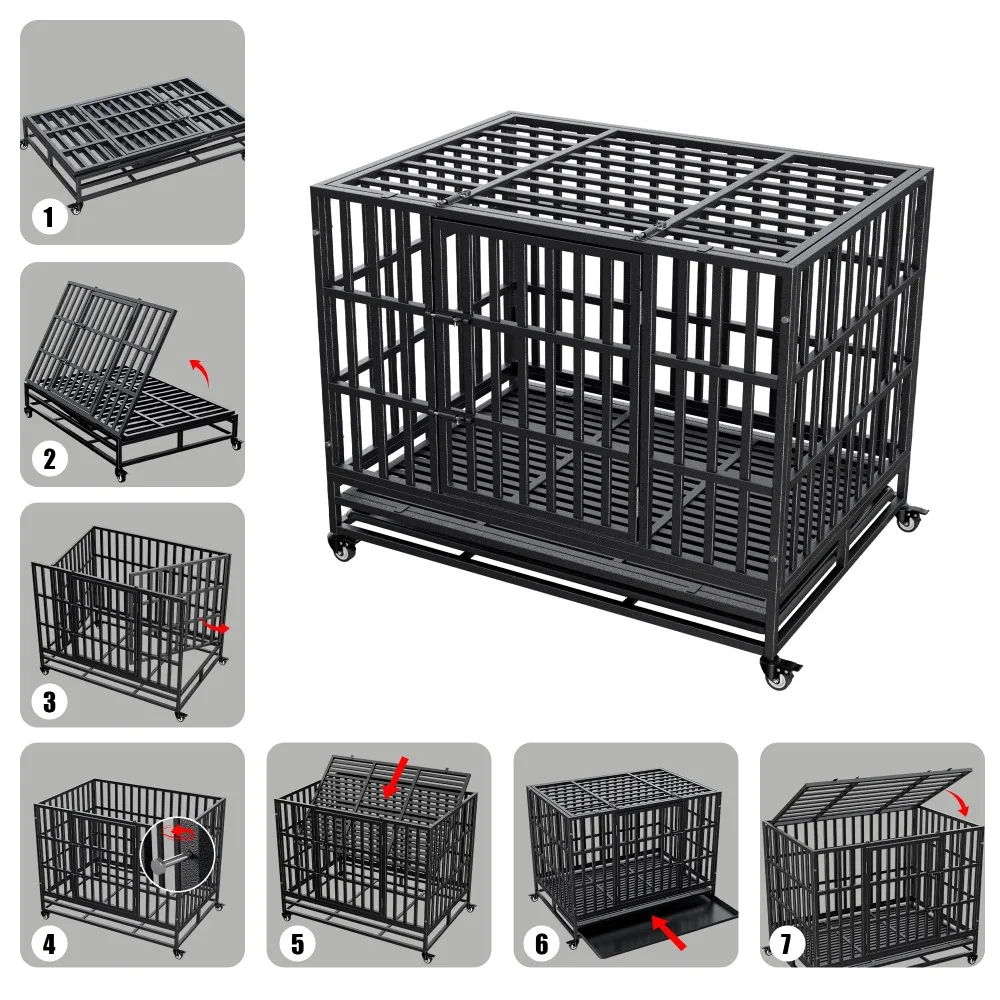 1

2

3

4

5

6

7