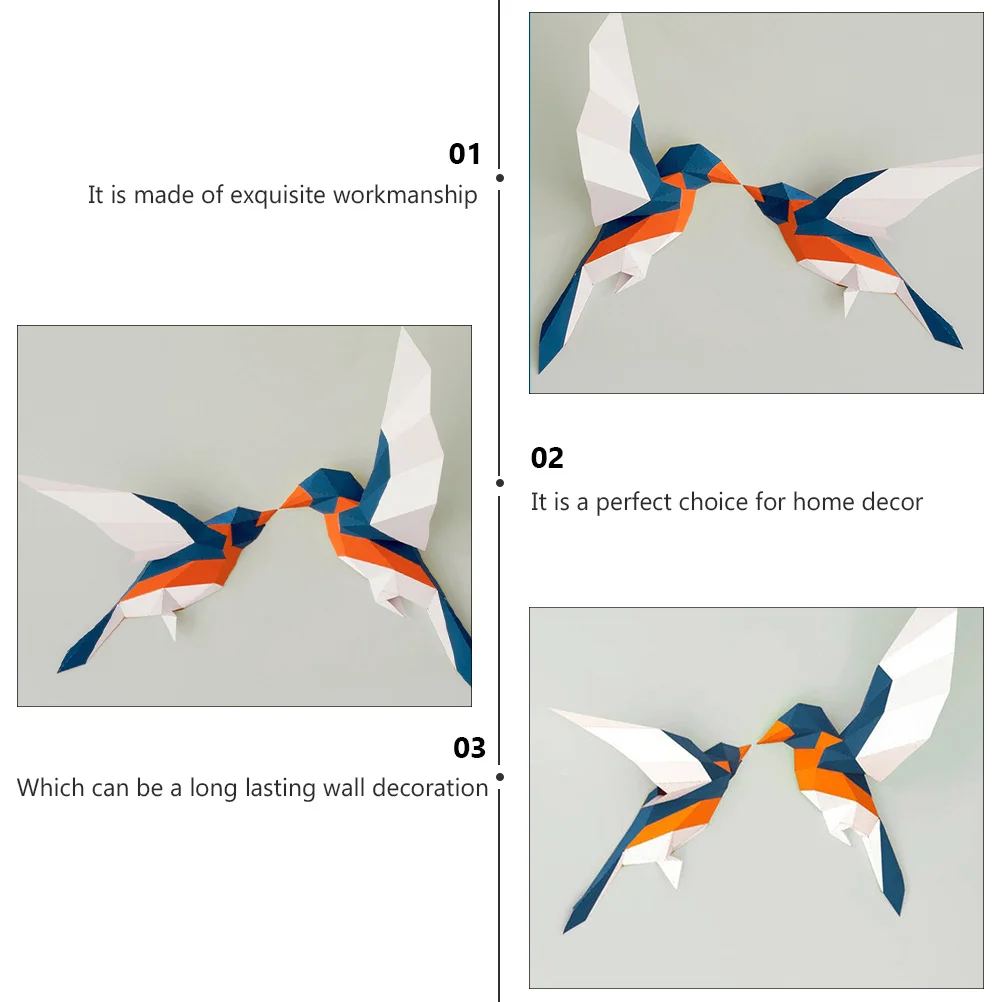 01
It is made of exquisite workmanship

02
It is a perfect choice for home decor

03
Which can be a long lasting wall decoration