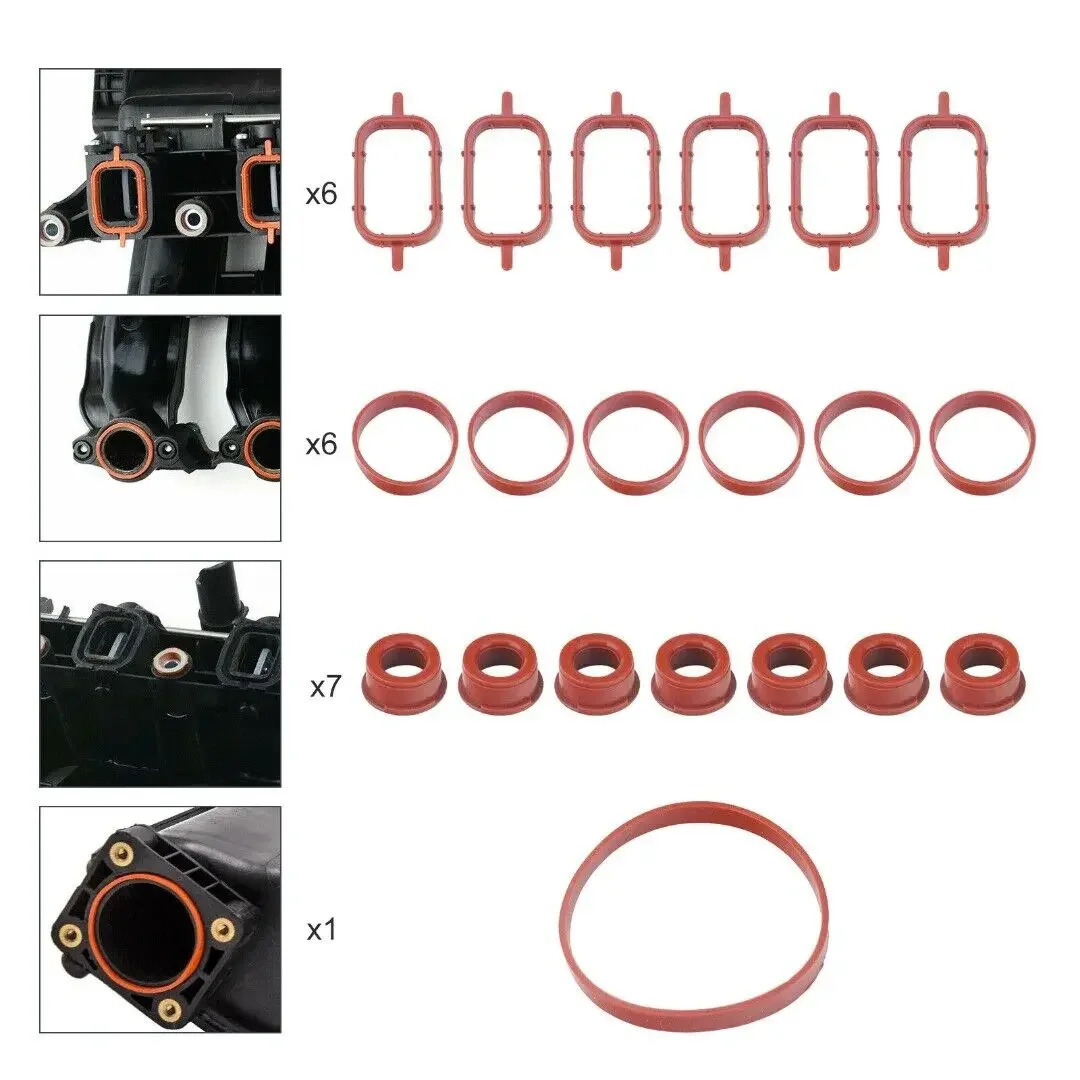 x6

x6

x7

x1