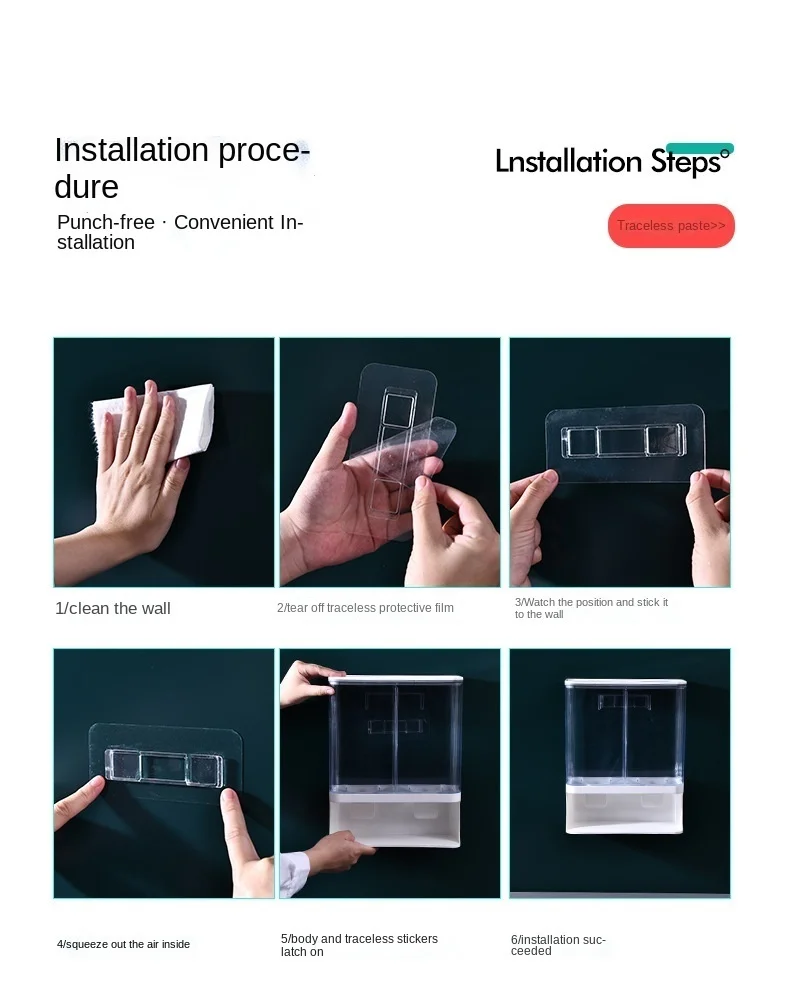 Installation procedure

Punch-free · Convenient Installation

Lnstallation Steps

Traceless paste>>

1/clean the wall

2/tear off traceless protective film

3/Watch the position and stick it to the wall

4/squeeze out the air inside

5/body and traceless stickers latch on

6/installation succeeded