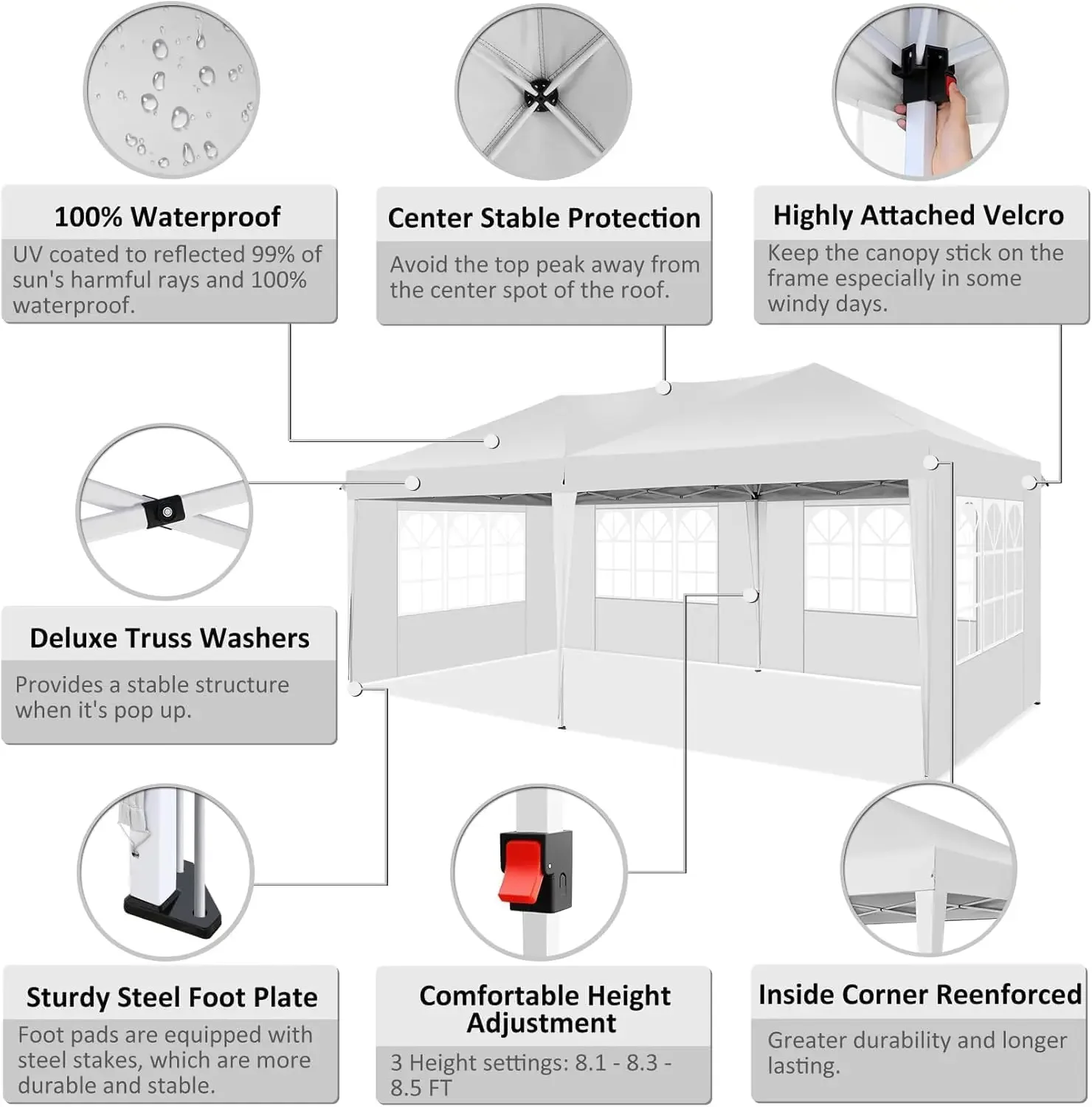 100% Waterproof

UV coated to reflected 99% of sun's harmful rays and 100% waterproof.

Center Stable Protection

Avoid the top peak away from the center spot of the roof.

Highly Attached Velcro

Keep the canopy stick on the frame especially in some windy days.

Deluxe Truss Washers

Provides a stable structure when it's pop up.

Sturdy Steel Foot Plate

Foot pads are equipped with steel stakes, which are more durable and stable.

Comfortable Height Adjustment

3 Height settings: 8.1 - 8.3 - 8.5 FT

Inside Corner Reenforced

Greater durability and longer lasting.