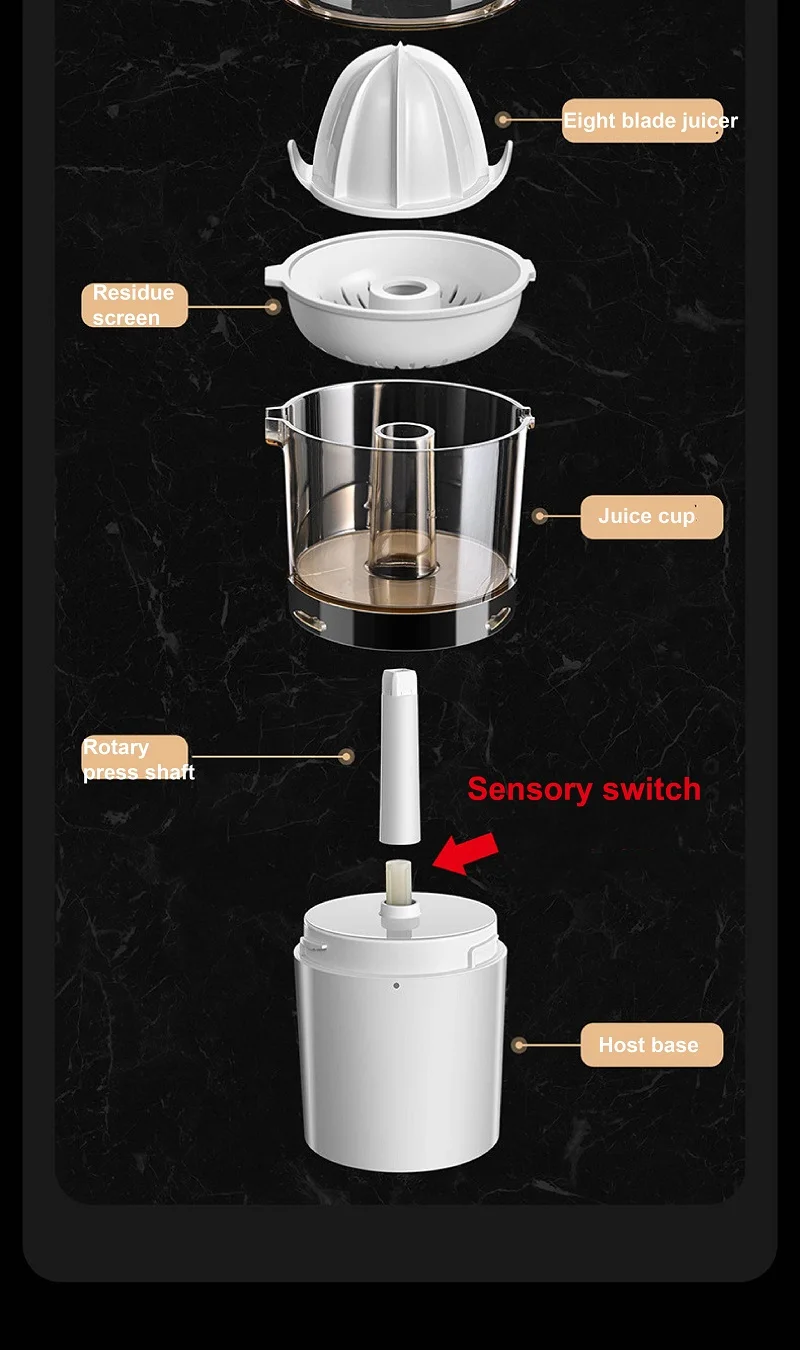 Eight blade juicer

Residue screen

Juice cup

Rotary press shaft

Sensory switch

Host base