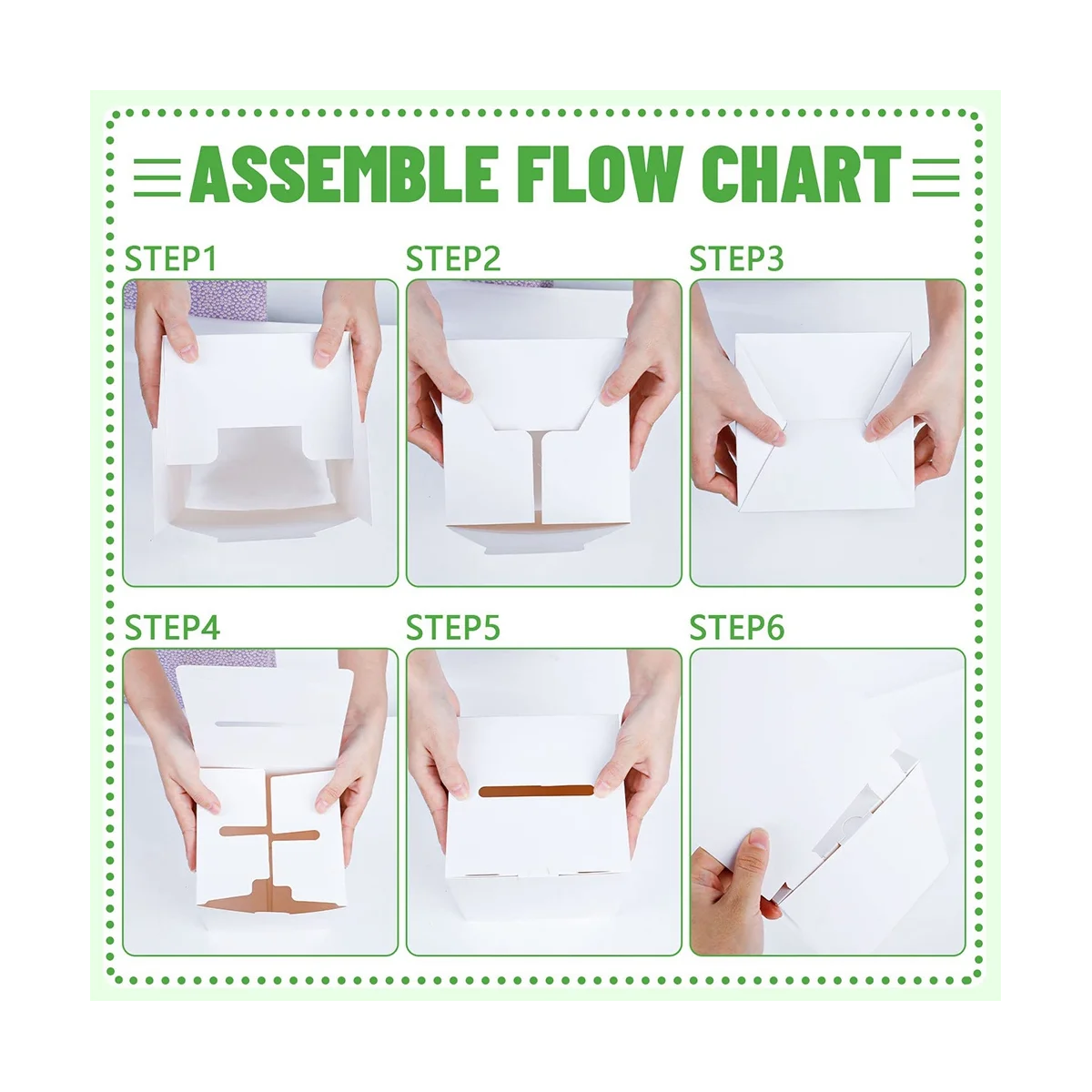 ASSEMBLE FLOW CHART

STEP1

STEP2

STEP3

STEP4

STEP5

STEP6