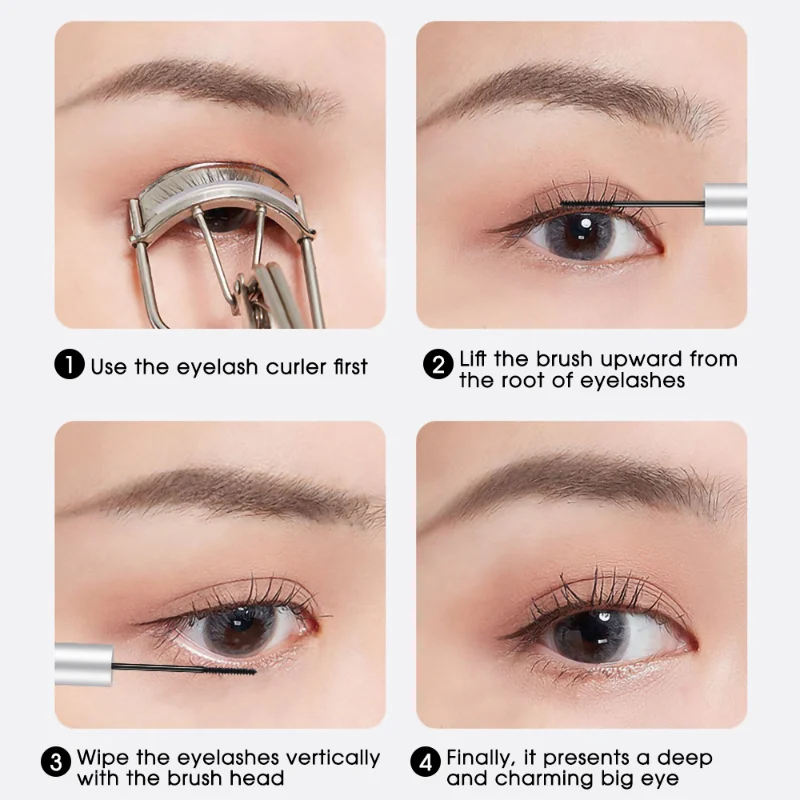 1 Use the eyelash curler first

2 Lift the brush upward from the root of eyelashes

3 Wipe the eyelashes vertically with the brush head

4 Finally, it presents a deep and charming big eye