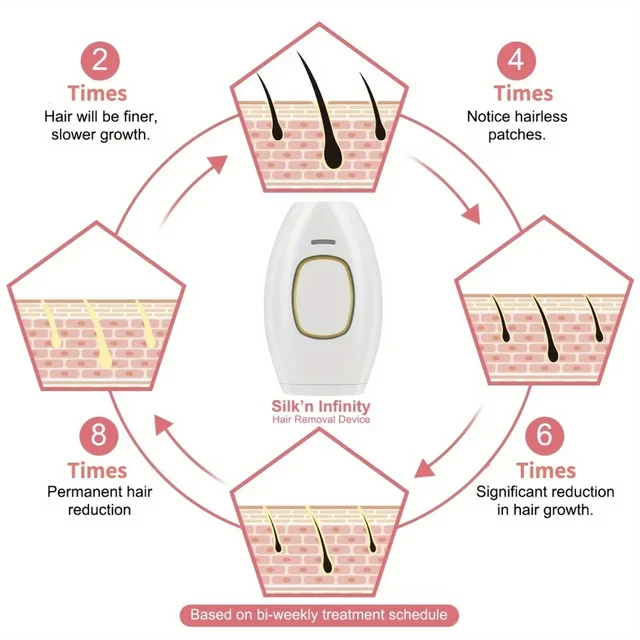 2
Times
Hair will be finer, slower growth.

4
Times
Notice hairless patches.

Silk'n Infinity
Hair Removal Device

8
Times
Permanent hair reduction

6
Times
Significant reduction in hair growth.

Based on bi-weekly treatment schedule