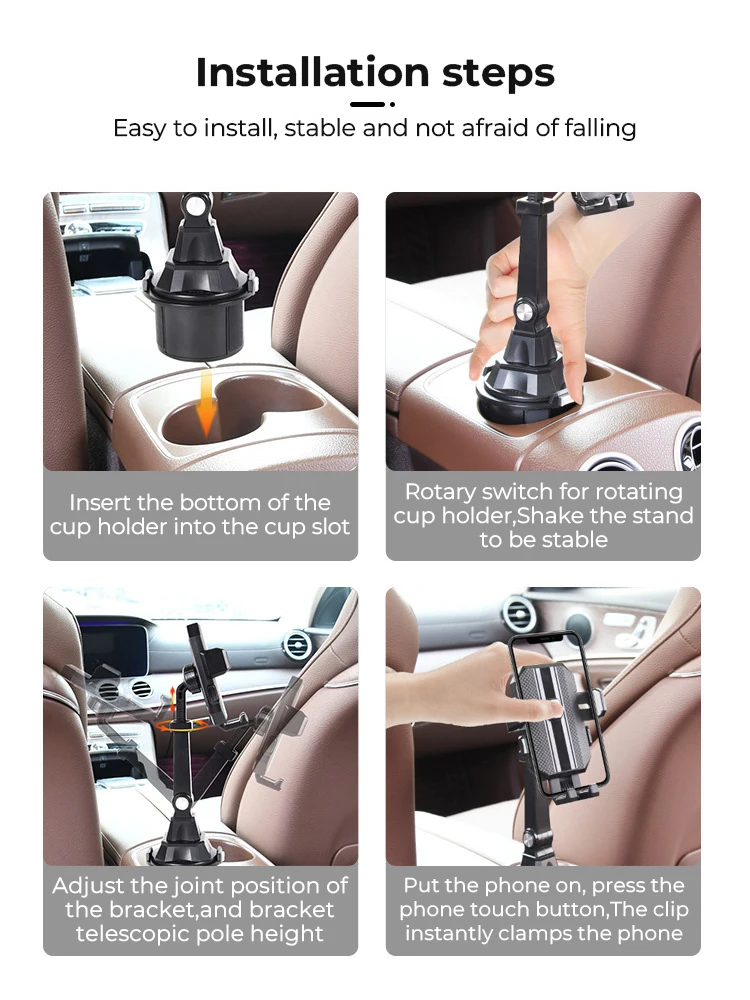 Installation steps

Easy to install, stable and not afraid of falling

Insert the bottom of the cup holder into the cup slot

Rotary switch for rotating cup holder,Shake the stand to be stable

Adjust the joint position of the bracket,and bracket telescopic pole height

Put the phone on, press the phone touch button,The clip instantly clamps the phone