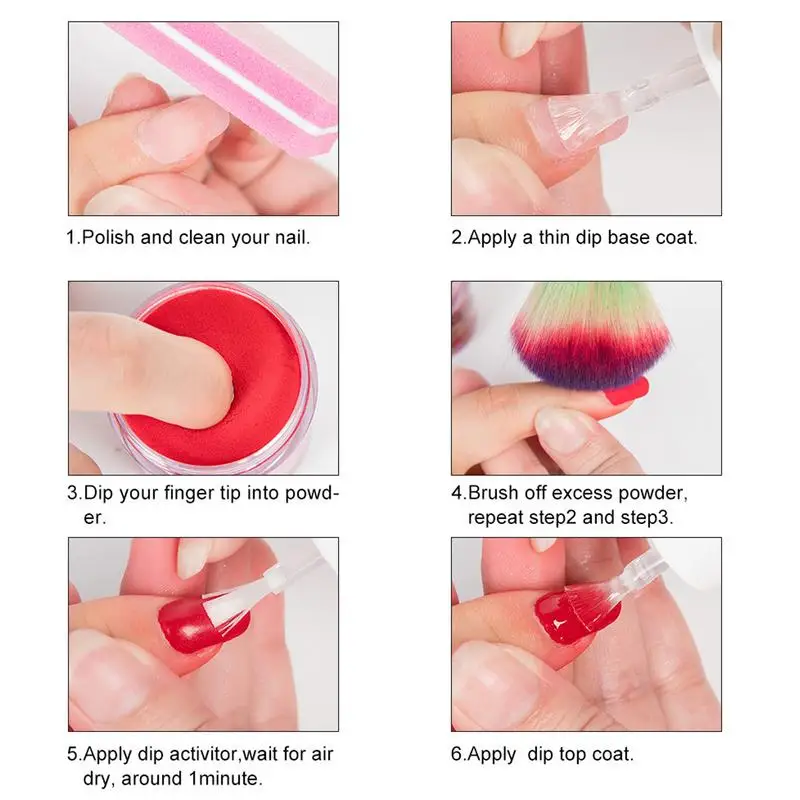 1.Polish and clean your nail.

2.Apply a thin dip base coat.

3.Dip your finger tip into powder.

4.Brush off excess powder, repeat step2 and step3.

5.Apply dip activitor,wait for air dry, around 1minute.

6.Apply dip top coat.