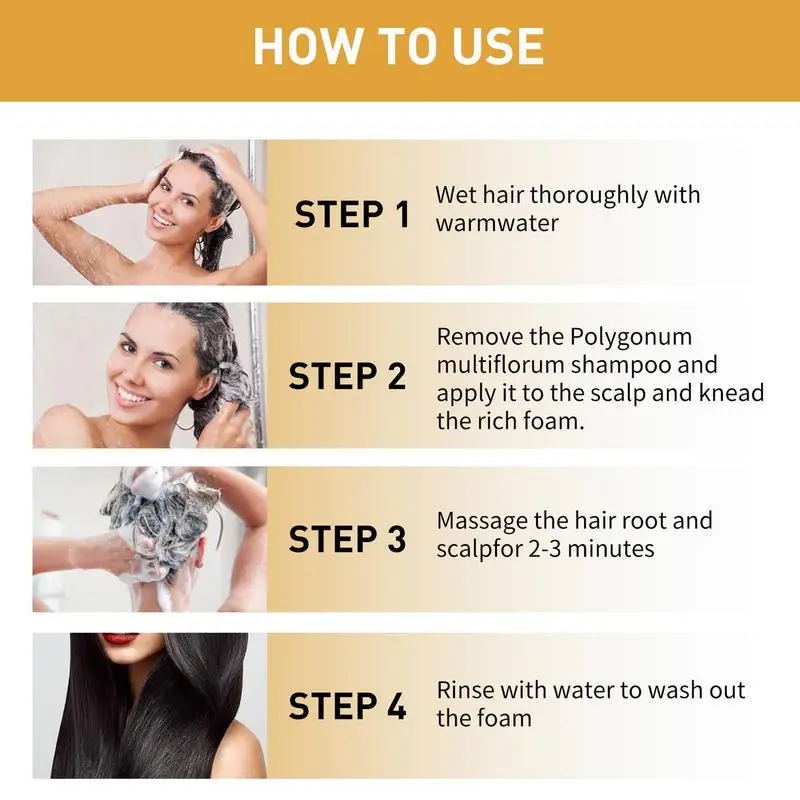 HOW TO USE

STEP 1
Wet hair thoroughly with warmwater

STEP 2
Remove the Polygonum multiflorum shampoo and apply it to the scalp and knead the rich foam.

STEP 3
Massage the hair root and scalpfor 2-3 minutes

STEP 4
Rinse with water to wash out the foam