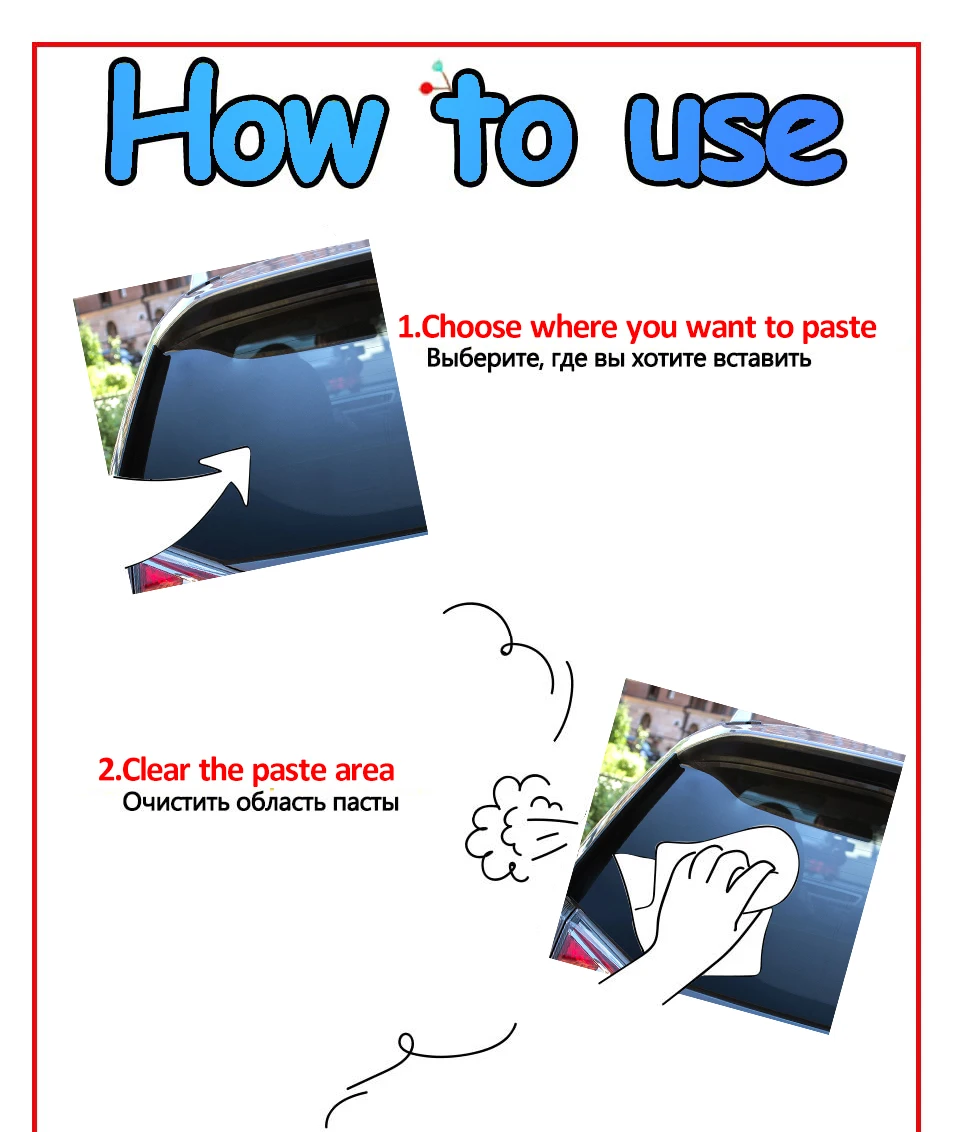 How to use

1.Choose where you want to paste
Выберите, где вы хотите вставить

2.Clear the paste area
Очистить область пасты