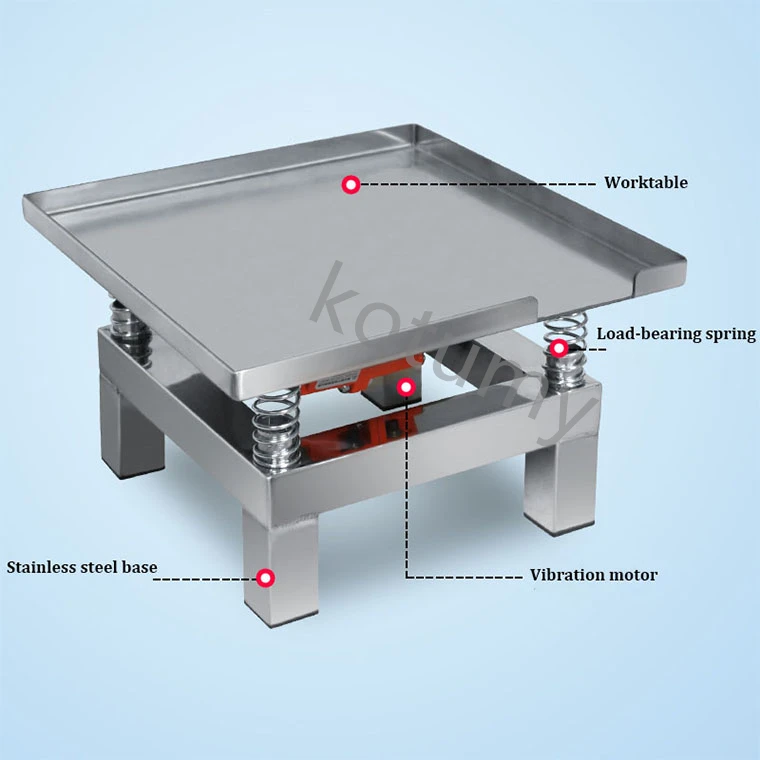 Worktable

kotumy

Load-bearing spring

Stainless steel base

Vibration motor