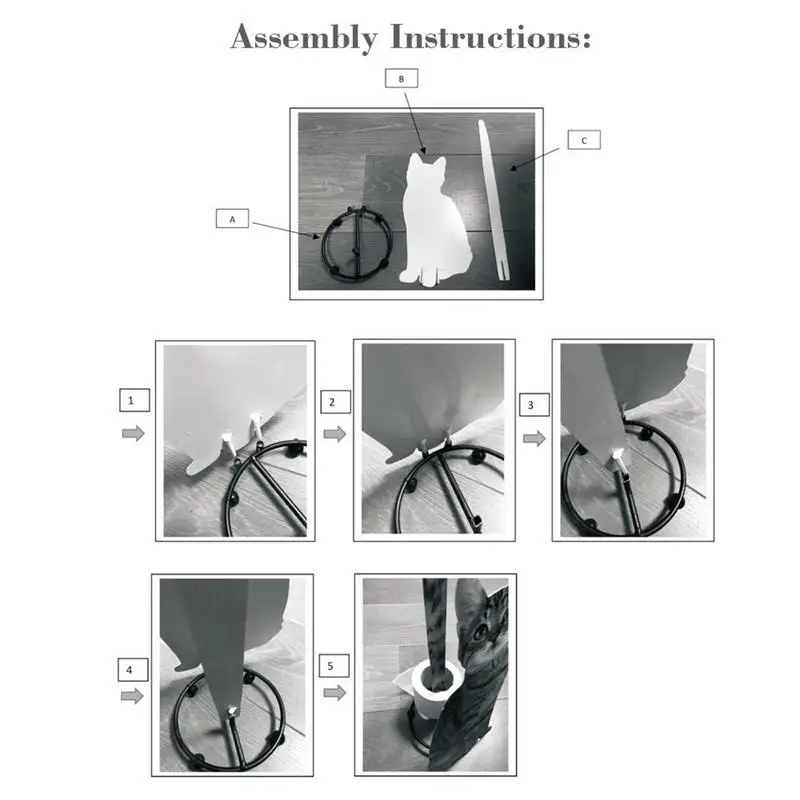 Assembly Instructions:

B

C

A

1

2

3

4

5