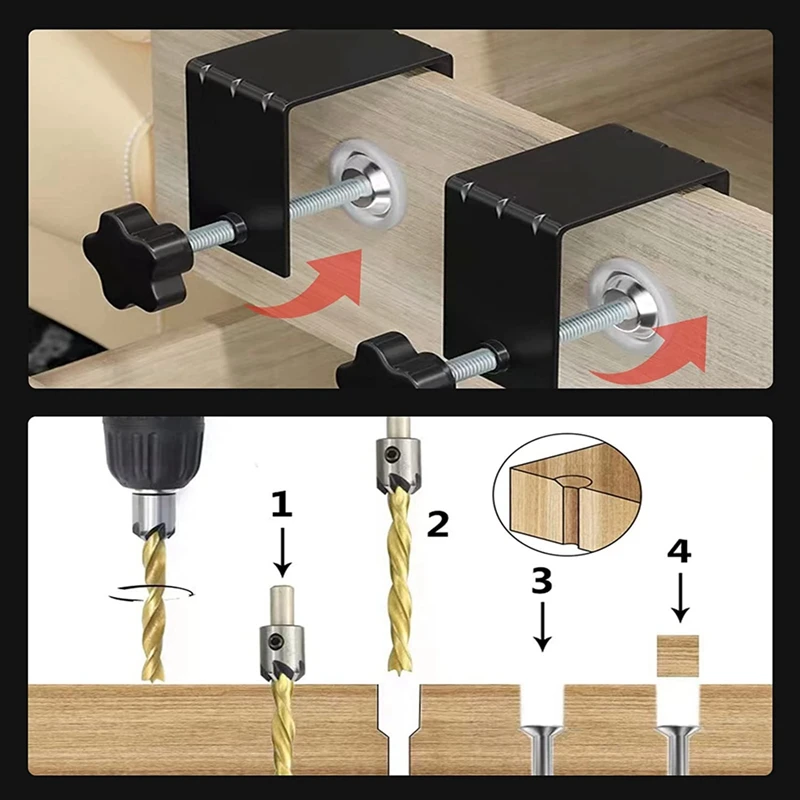 1
2
3
4