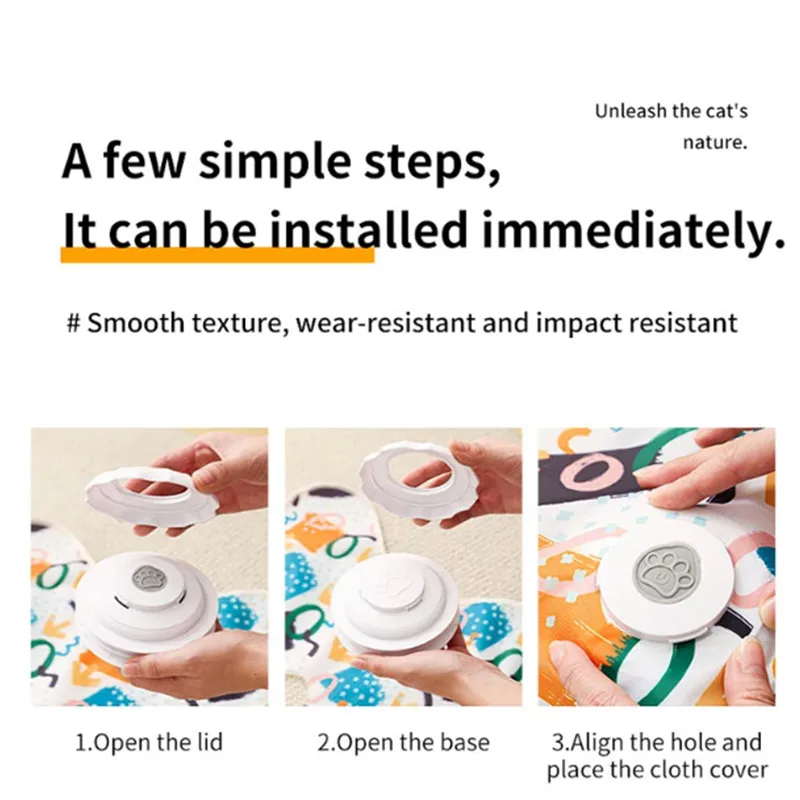 Unleash the cat's nature.

A few simple steps,
It can be installed immediately.

# Smooth texture, wear-resistant and impact resistant

1.Open the lid

2.Open the base

3.Align the hole and place the cloth cover