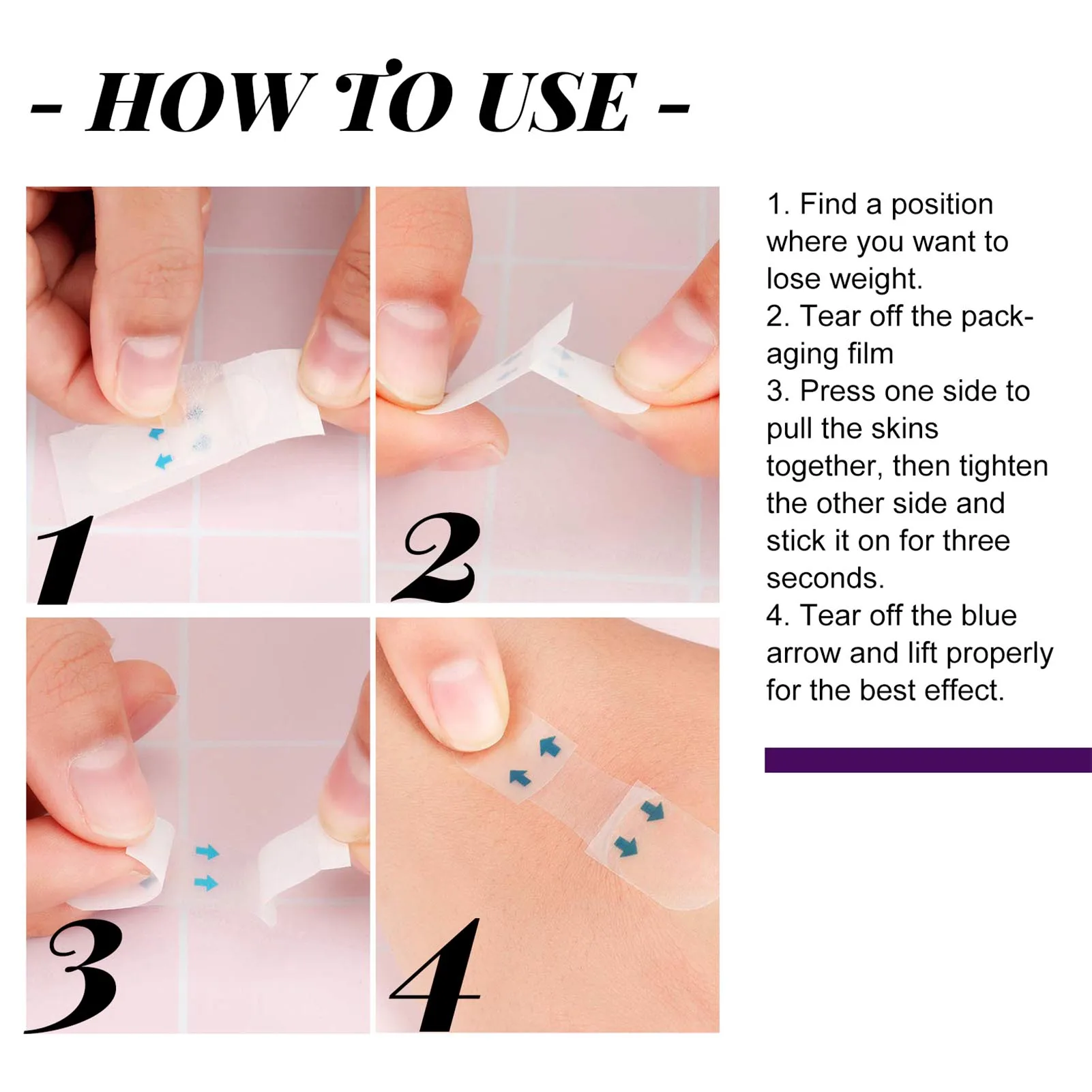 - HOW TO USE -

1

2

3

4

1. Find a position where you want to lose weight.
2. Tear off the packaging film
3. Press one side to pull the skins together, then tighten the other side and stick it on for three seconds.
4. Tear off the blue arrow and lift properly for the best effect.