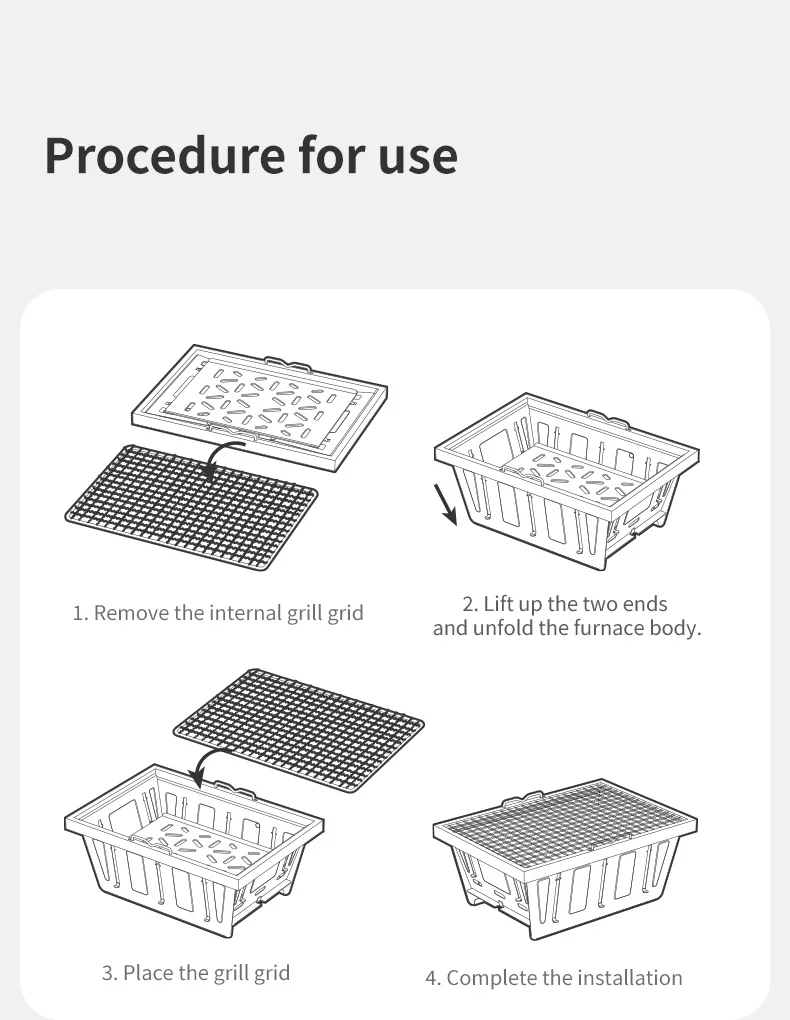 Procedure for use

1. Remove the internal grill grid

2. Lift up the two ends and unfold the furnace body.

3. Place the grill grid

4. Complete the installation