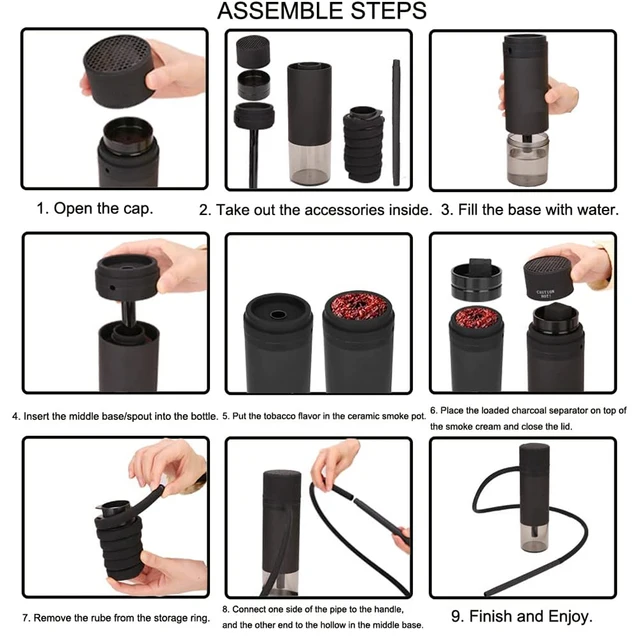 ASSEMBLE STEPS

1. Open the cap.

2. Take out the accessories inside.

3. Fill the base with water.

4. Insert the middle base/spout into the bottle.

5. Put the tobacco flavor in the ceramic smoke pot.

CAUTION HOT!

6. Place the loaded charcoal separator on top of the smoke cream and close the lid.

7. Remove the rube from the storage ring.

8. Connect one side of the pipe to the handle, and the other end to the hollow in the middle base.

9. Finish and Enjoy.