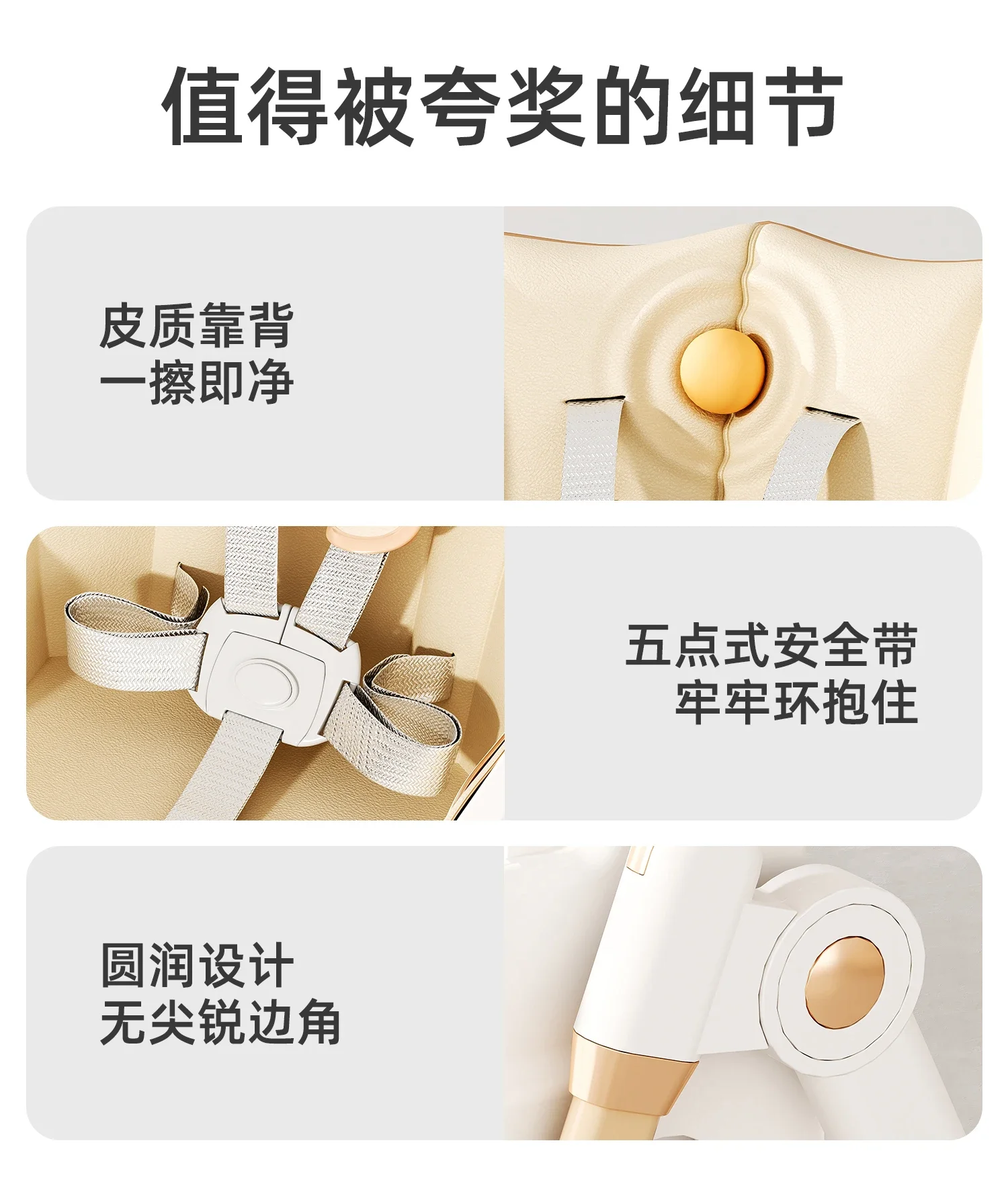 值得被夸奖的细节

皮质靠背
一擦即净

五点式安全带
牢牢环抱住

圆润设计
无尖锐边角