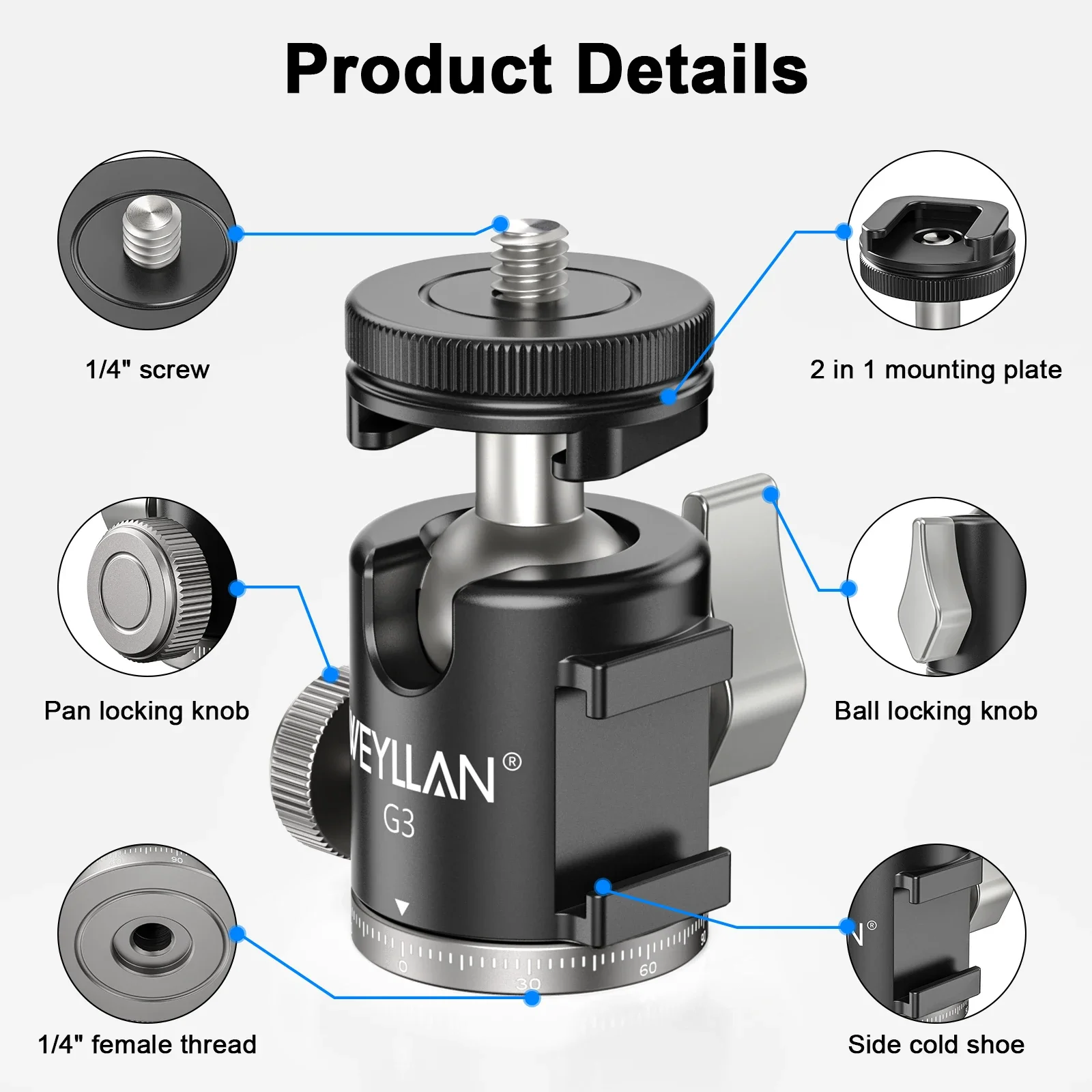 Product Details

1/4" screw

2 in 1 mounting plate

Pan locking knob

Ball locking knob

WEYLLAN®
G3

0
30
60

1/4" female thread

Side cold shoe