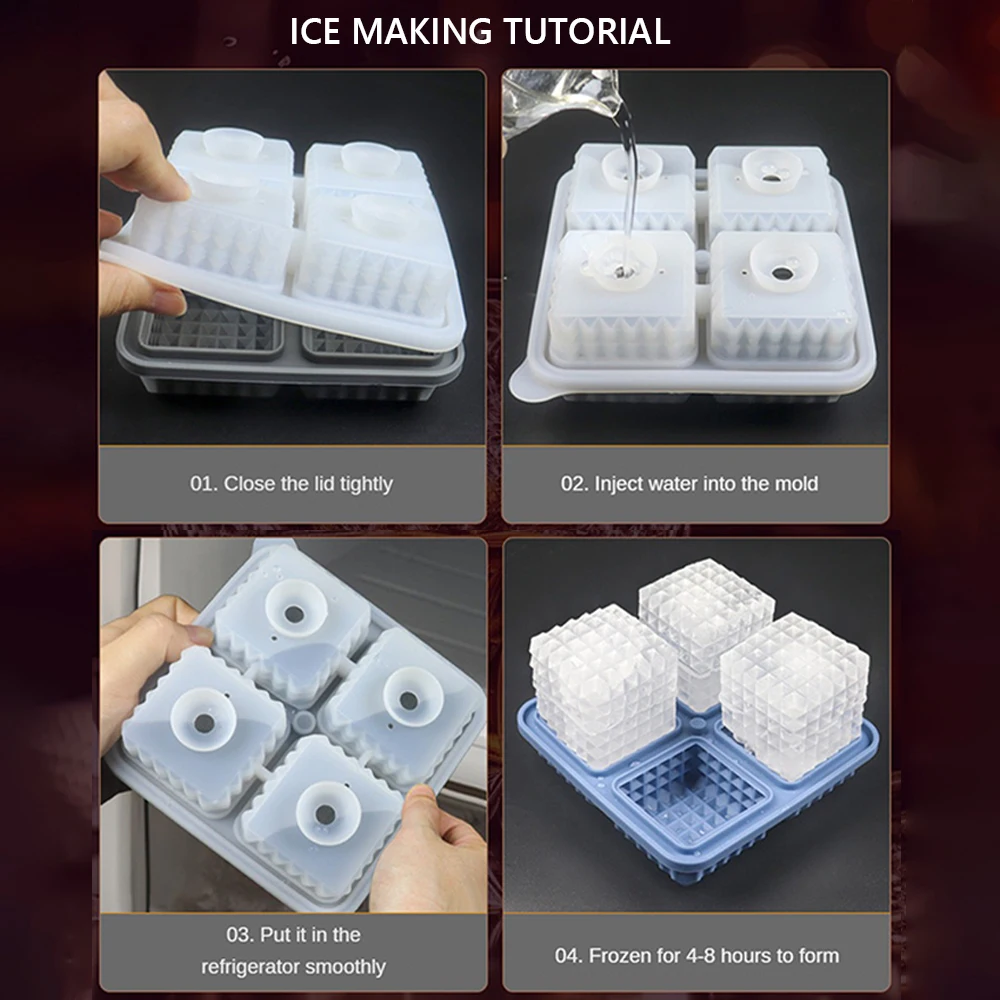 ICE MAKING TUTORIAL

01. Close the lid tightly

02. Inject water into the mold

03. Put it in the refrigerator smoothly

04. Frozen for 4-8 hours to form