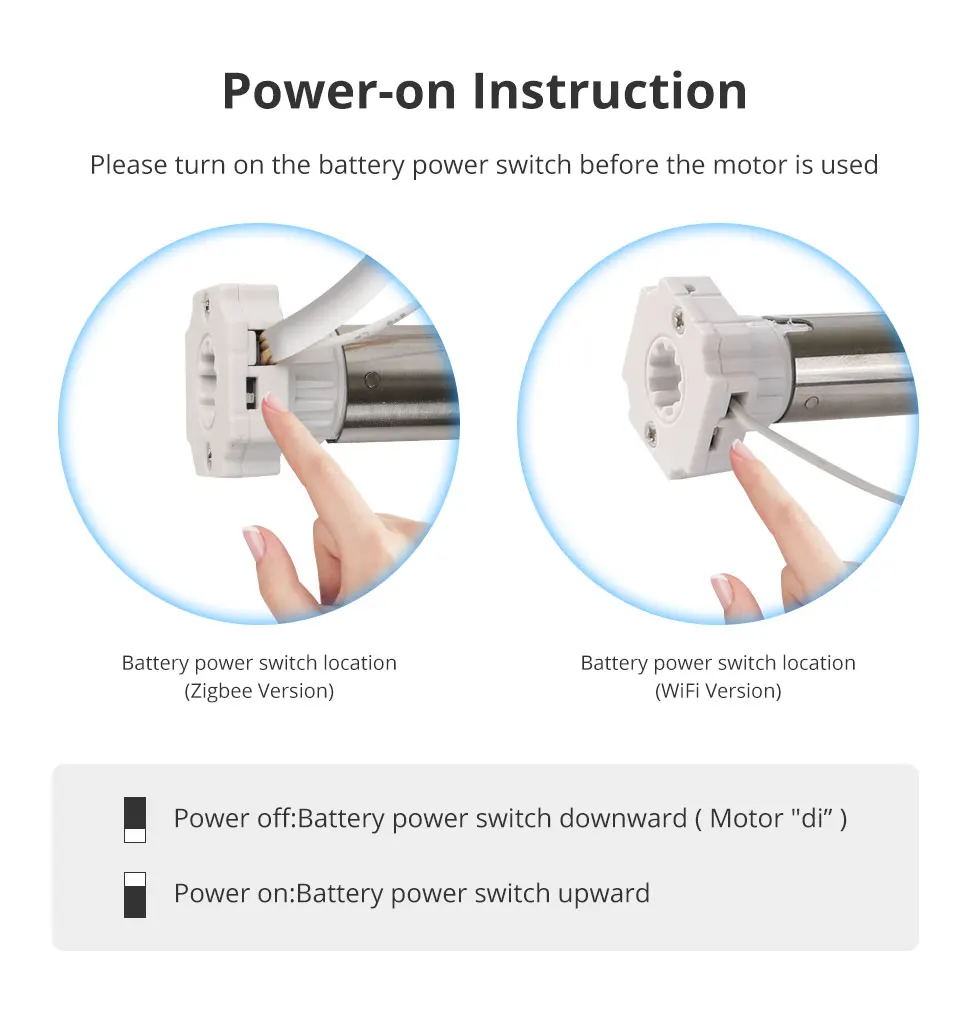 Power-on Instruction

Please turn on the battery power switch before the motor is used

Battery power switch location
(Zigbee Version)

Battery power switch location
(WiFi Version)

Power off:Battery power switch downward ( Motor "di" )

Power on:Battery power switch upward