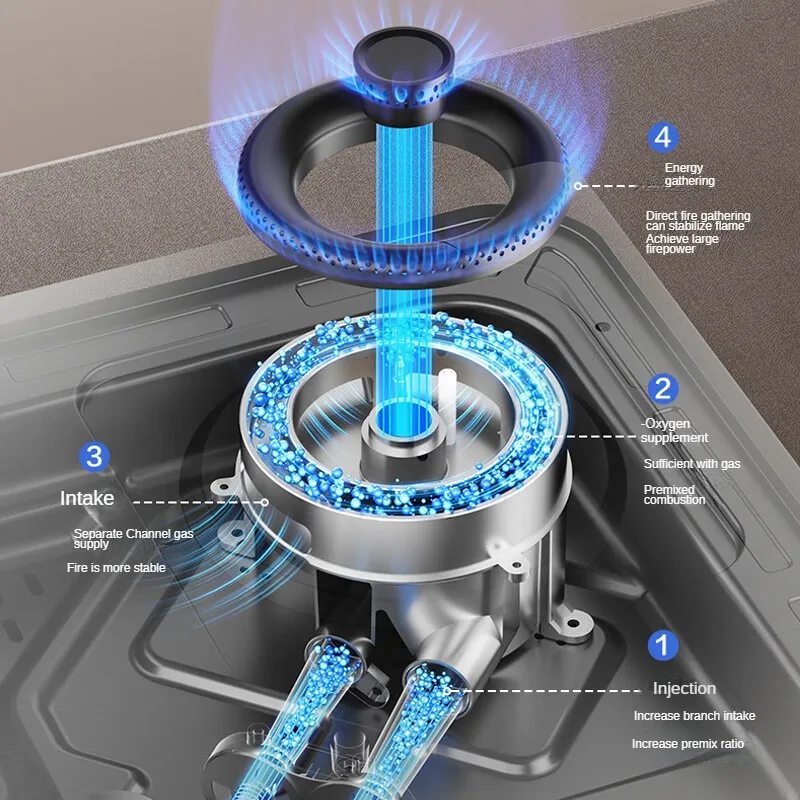 4
Energy gathering

Direct fire gathering can stabilize flame
Achieve large firepower

2
-Oxygen supplement

Sufficient with gas

Premixed combustion

3
Intake

Separate Channel gas supply

Fire is more stable

1
Injection

Increase branch intake

Increase premix ratio