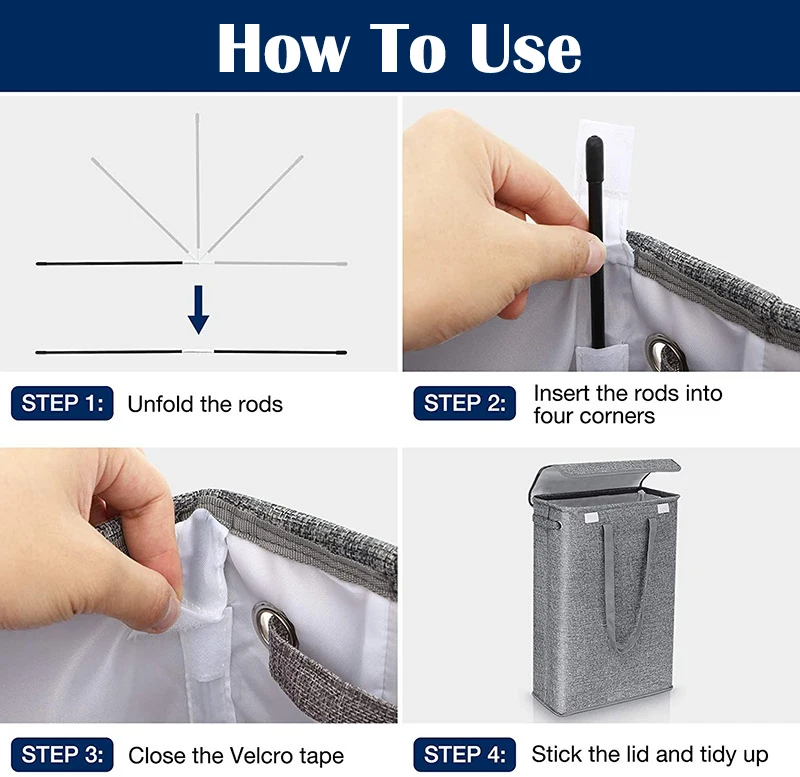 How To Use

STEP 1: Unfold the rods

STEP 2: Insert the rods into four corners

STEP 3: Close the Velcro tape

STEP 4: Stick the lid and tidy up