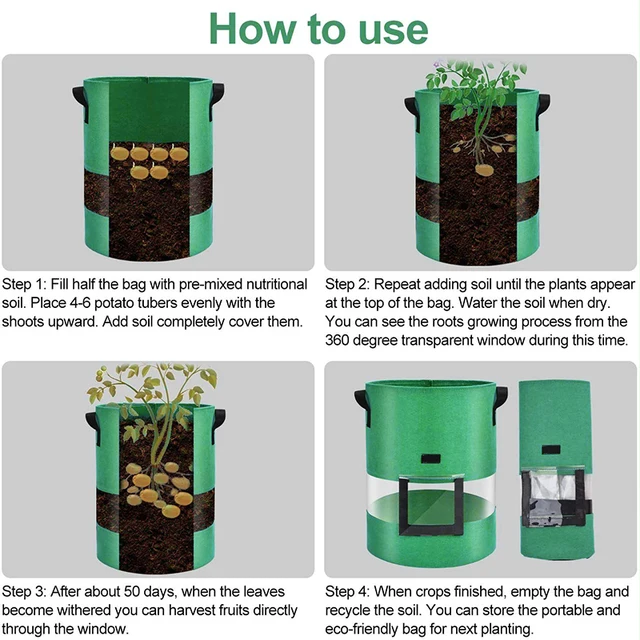 How to use

Step 1: Fill half the bag with pre-mixed nutritional soil. Place 4-6 potato tubers evenly with the shoots upward. Add soil completely cover them.

Step 2: Repeat adding soil until the plants appear at the top of the bag. Water the soil when dry. You can see the roots growing process from the 360 degree transparent window during this time.

Step 3: After about 50 days, when the leaves become withered you can harvest fruits directly through the window.

Step 4: When crops finished, empty the bag and recycle the soil. You can store the portable and eco-friendly bag for next planting.