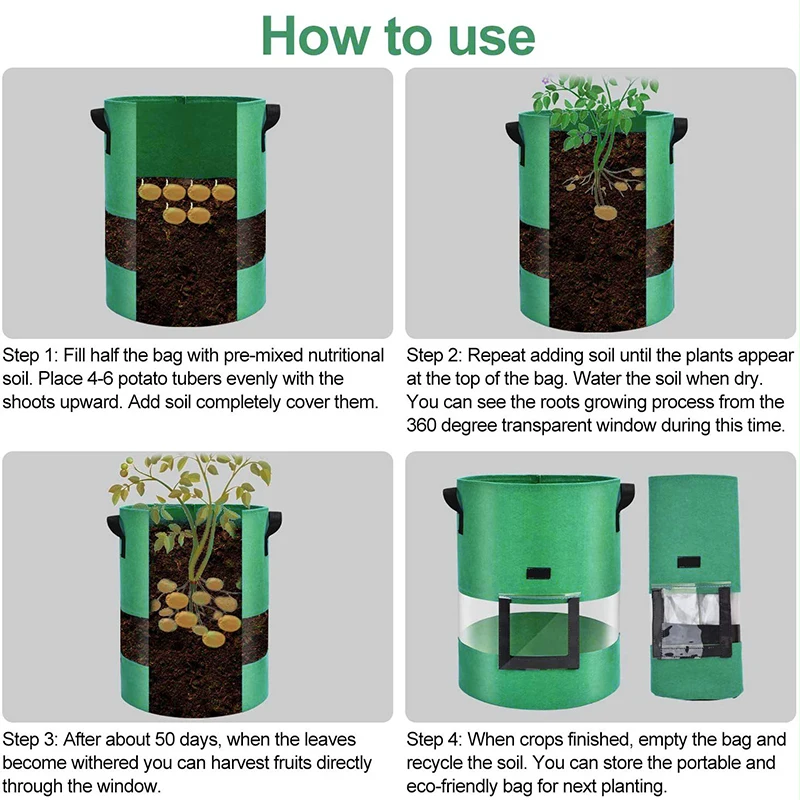 How to use

Step 1: Fill half the bag with pre-mixed nutritional soil. Place 4-6 potato tubers evenly with the shoots upward. Add soil completely cover them.

Step 2: Repeat adding soil until the plants appear at the top of the bag. Water the soil when dry. You can see the roots growing process from the 360 degree transparent window during this time.

Step 3: After about 50 days, when the leaves become withered you can harvest fruits directly through the window.

Step 4: When crops finished, empty the bag and recycle the soil. You can store the portable and eco-friendly bag for next planting.