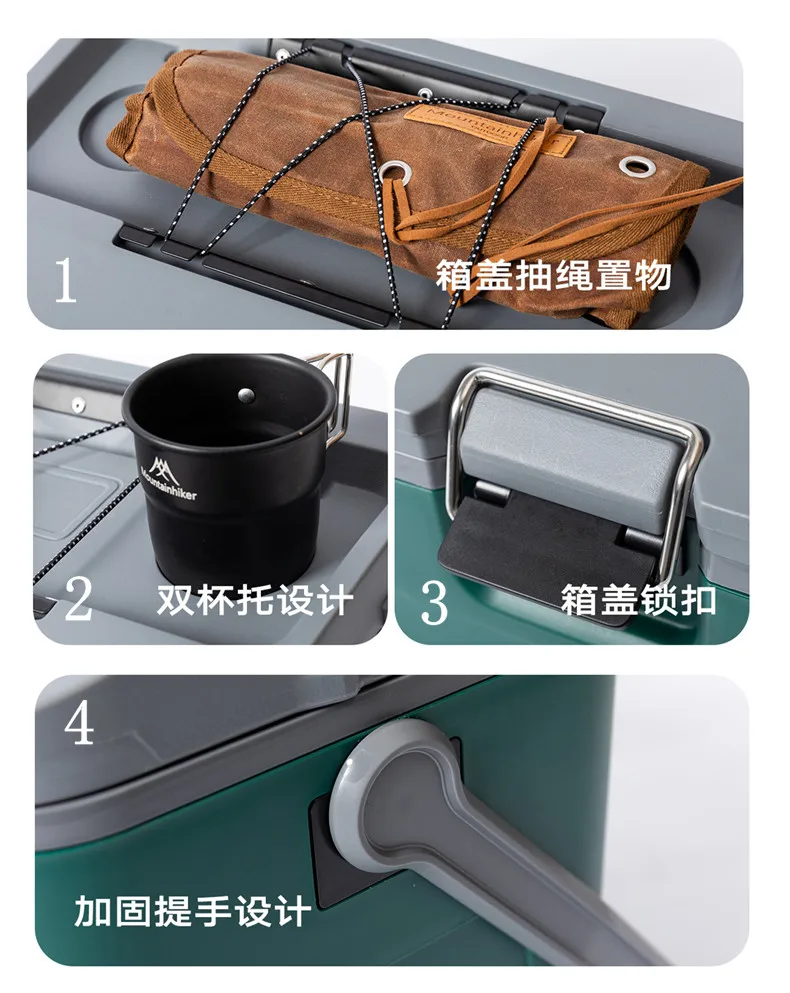 Mountainhiker

1

箱盖抽绳置物

Mountainhiker

2

双杯托设计

3

箱盖锁扣

4

加固提手设计