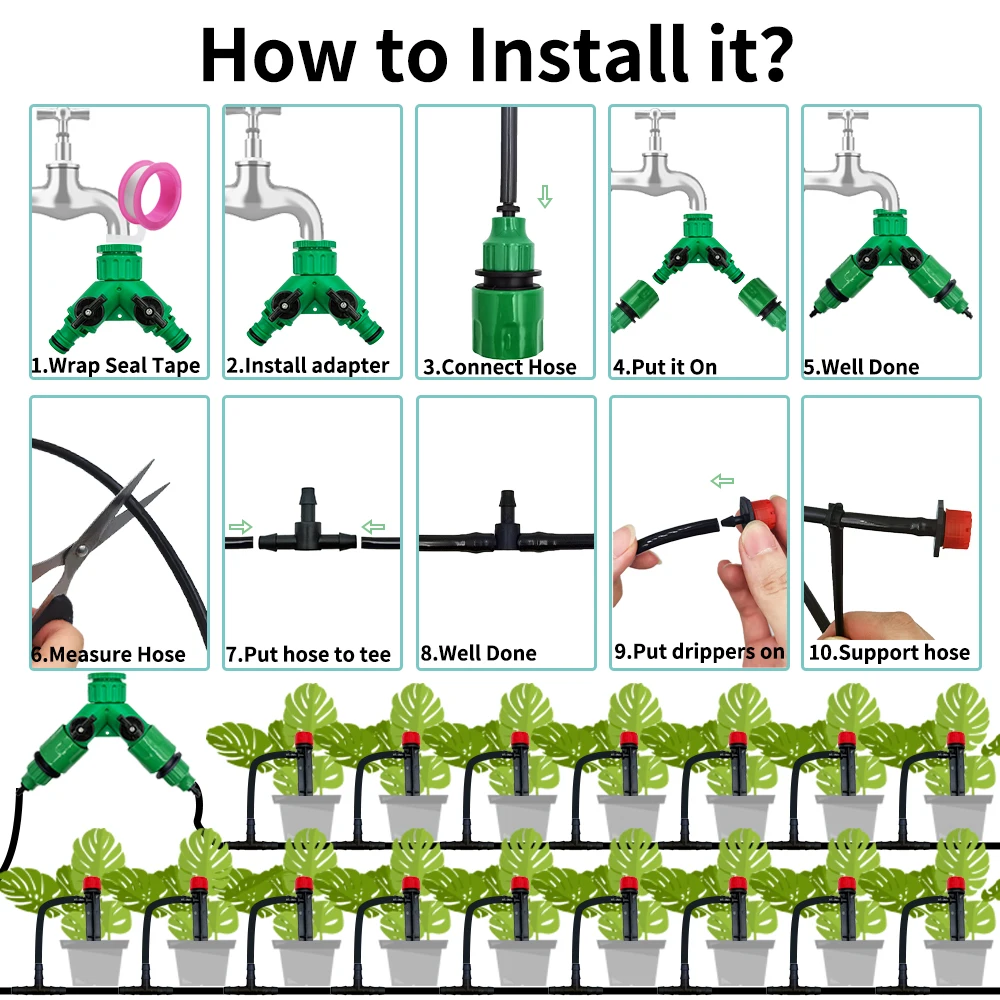 How to Install it?

1.Wrap Seal Tape

2.Install adapter

3.Connect Hose

4.Put it On

5.Well Done

6.Measure Hose

7.Put hose to tee

8.Well Done

9.Put drippers on

10.Support hose