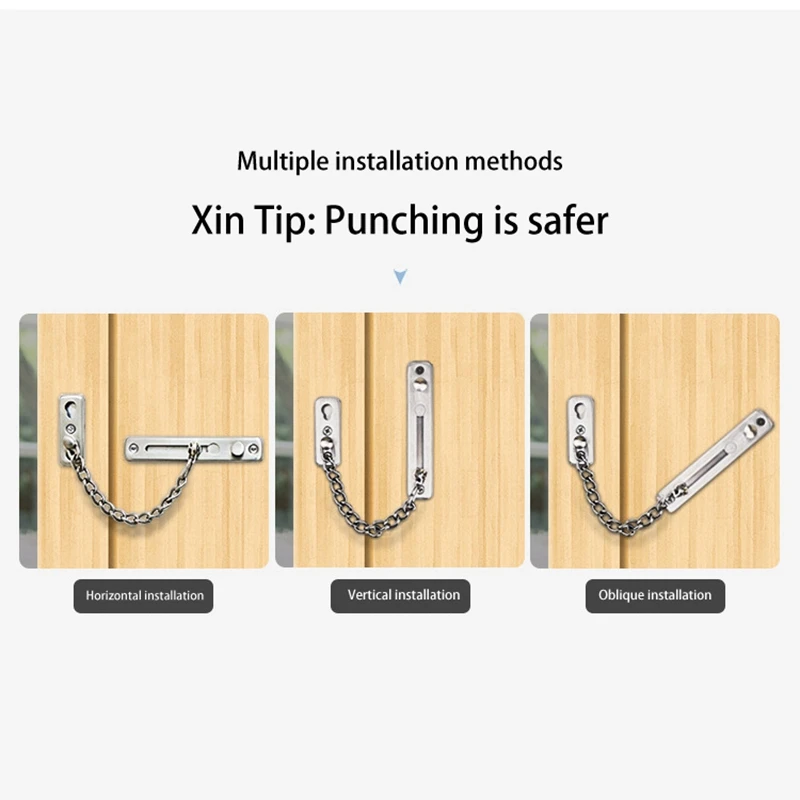 Multiple installation methods

Xin Tip: Punching is safer

Horizontal installation

Vertical installation

Oblique installation